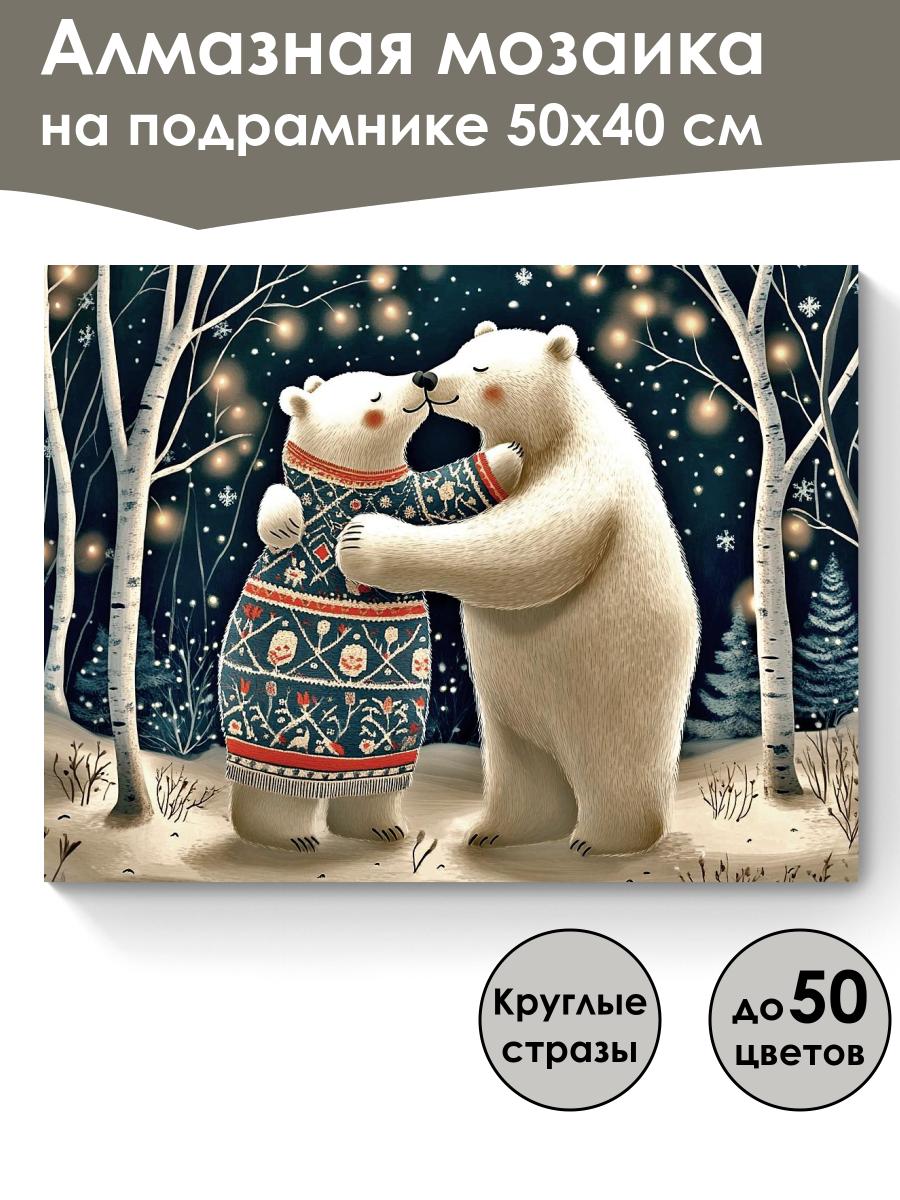 Алмазная мозаика
на подрамнике 50х40 см

Круглые стразы

до 50 цветов