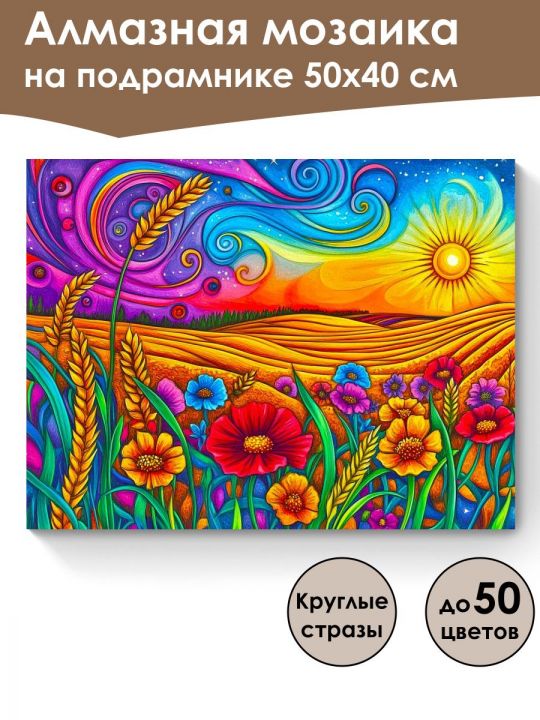 Алмазная мозаика
на подрамнике 50х40 см

Круглые стразы

до 50 цветов