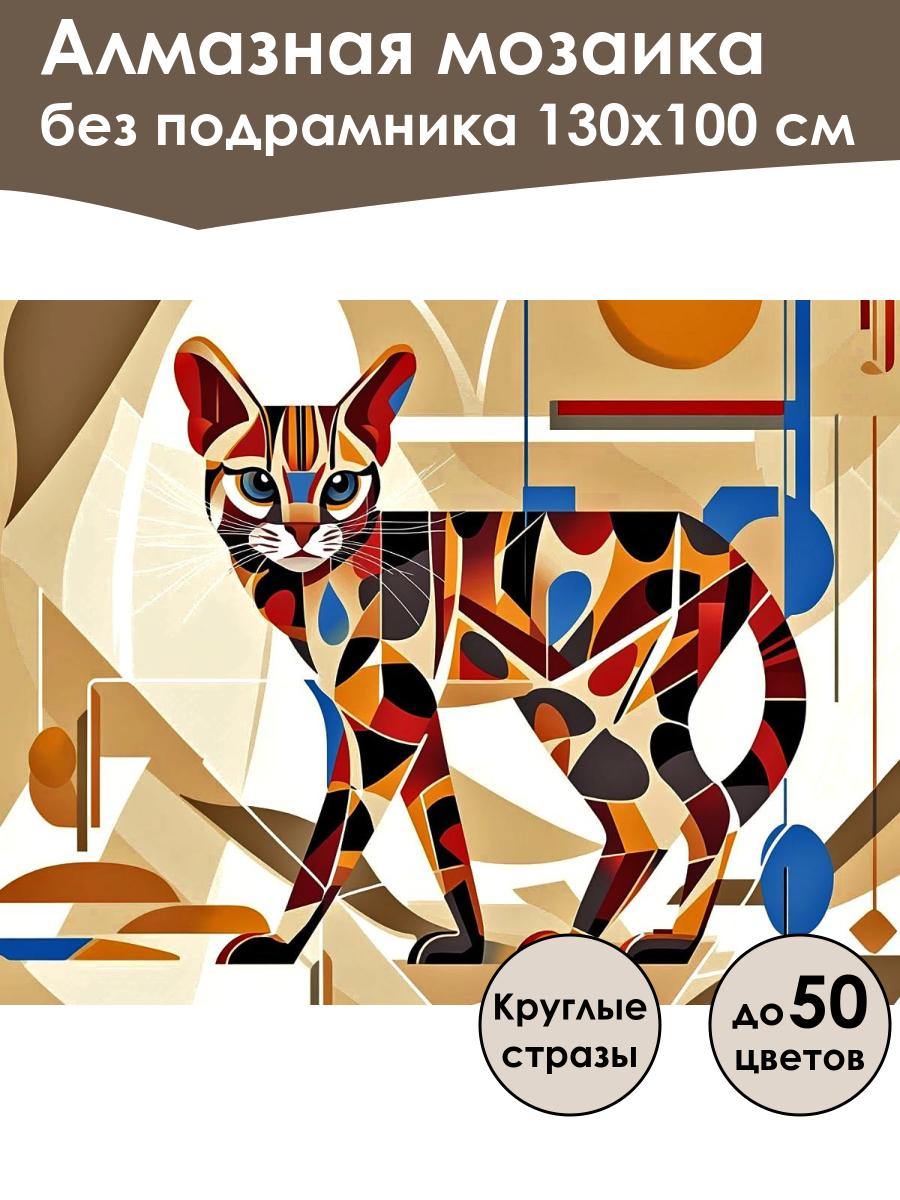 Алмазная мозаика
без подрамника 130х100 см

Круглые стразы

до 50 цветов