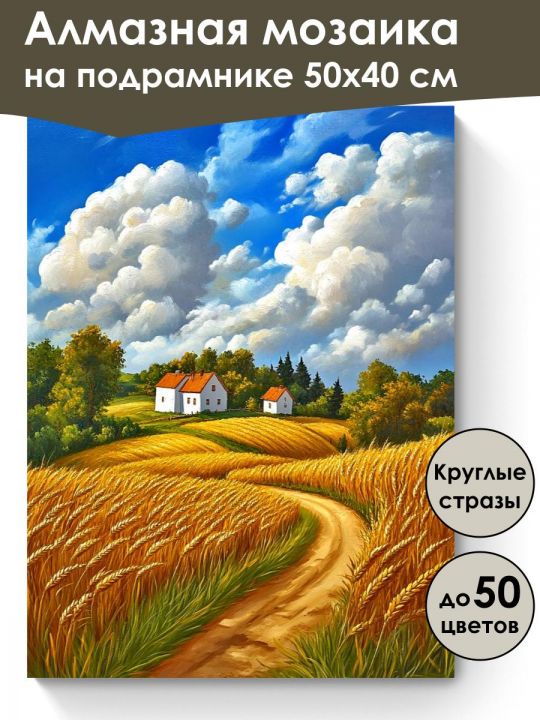 Алмазная мозаика
на подрамнике 50х40 см

Круглые стразы

до 50 цветов