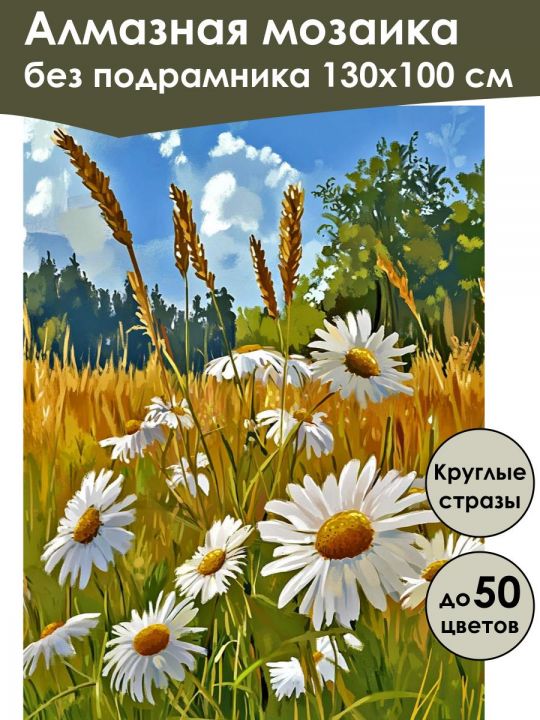 Алмазная мозаика
без подрамника 130х100 см

Круглые стразы

до 50 цветов