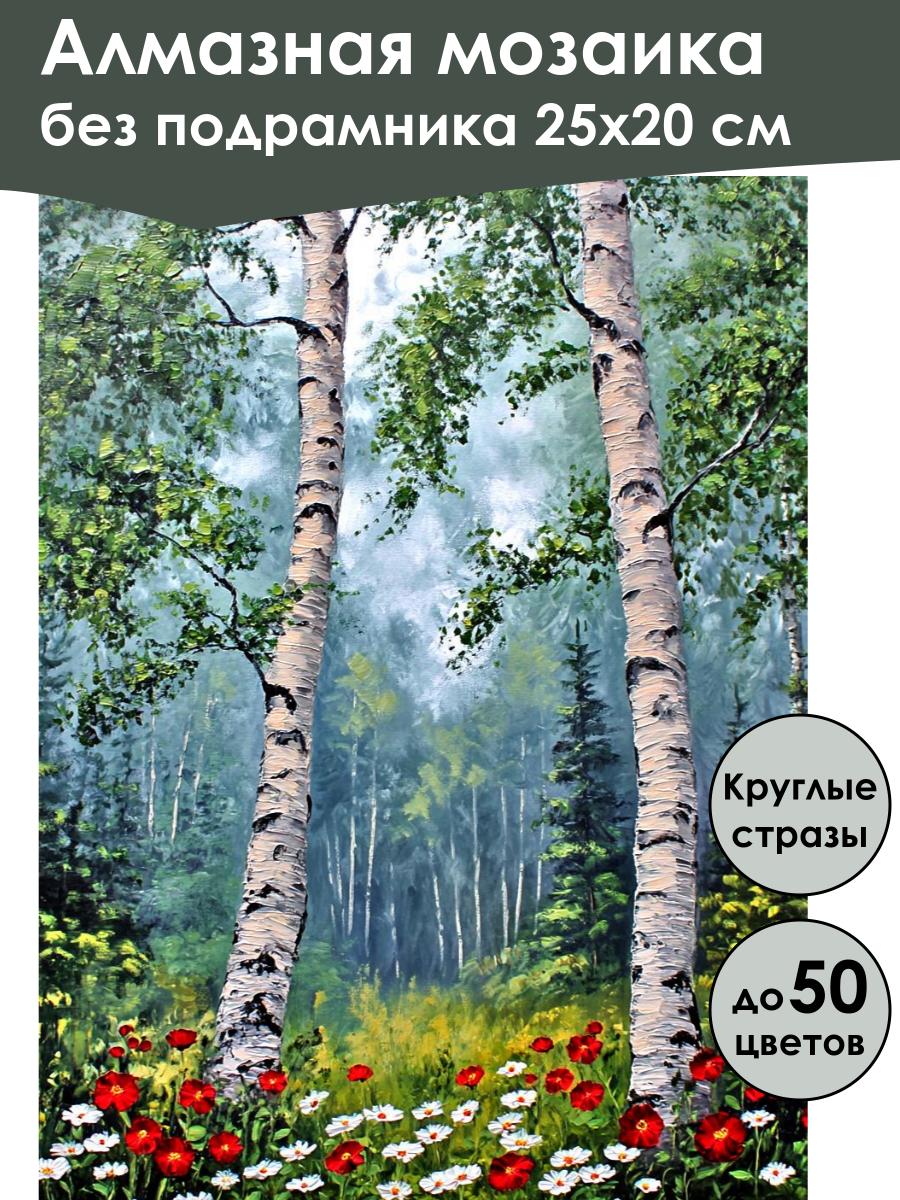 Алмазная мозаика
без подрамника 25х20 см

Круглые стразы

до 50 цветов