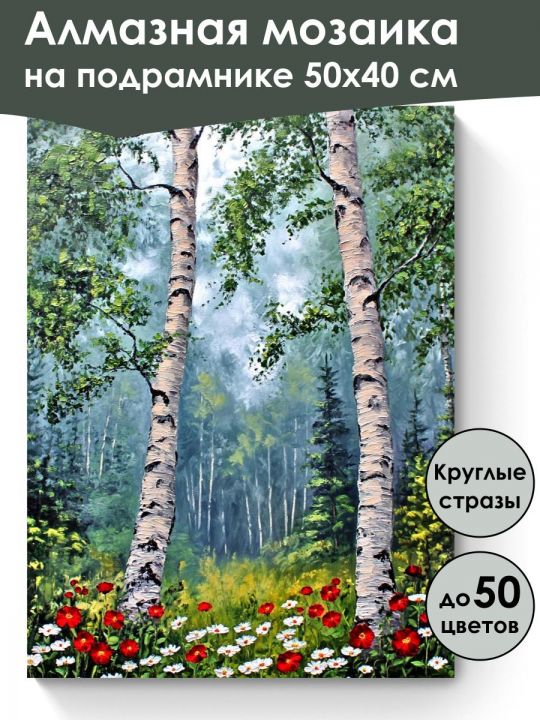 Алмазная мозаика на подрамнике 50х40 см

Круглые стразы

до 50 цветов