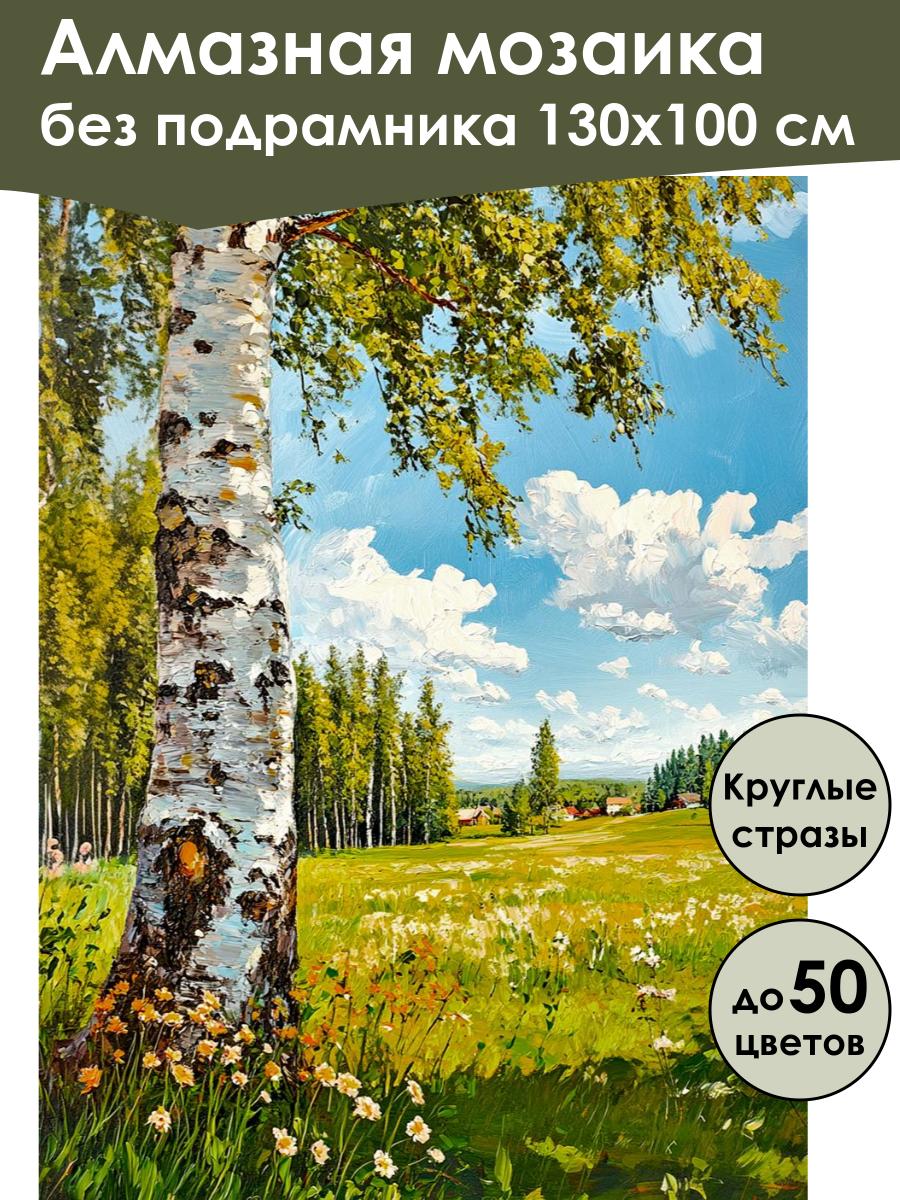 Алмазная мозаика
без подрамника 130х100 см

Круглые стразы

до 50 цветов