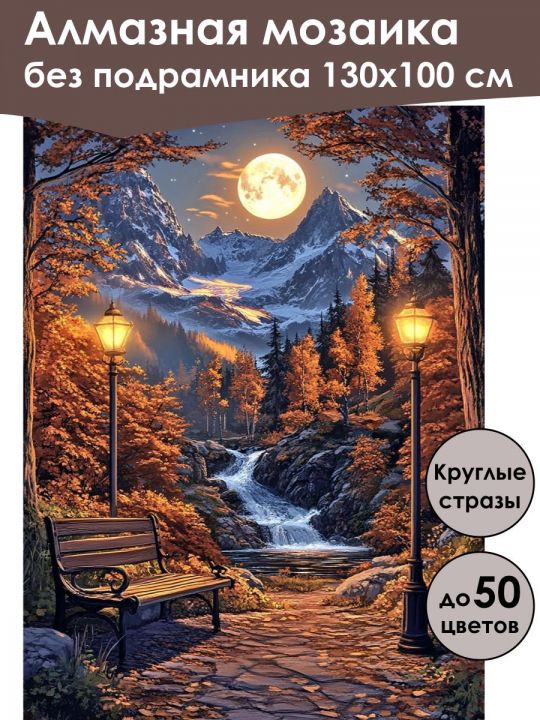 Алмазная мозаика
без подрамника 130х100 см

Круглые стразы

до 50 цветов