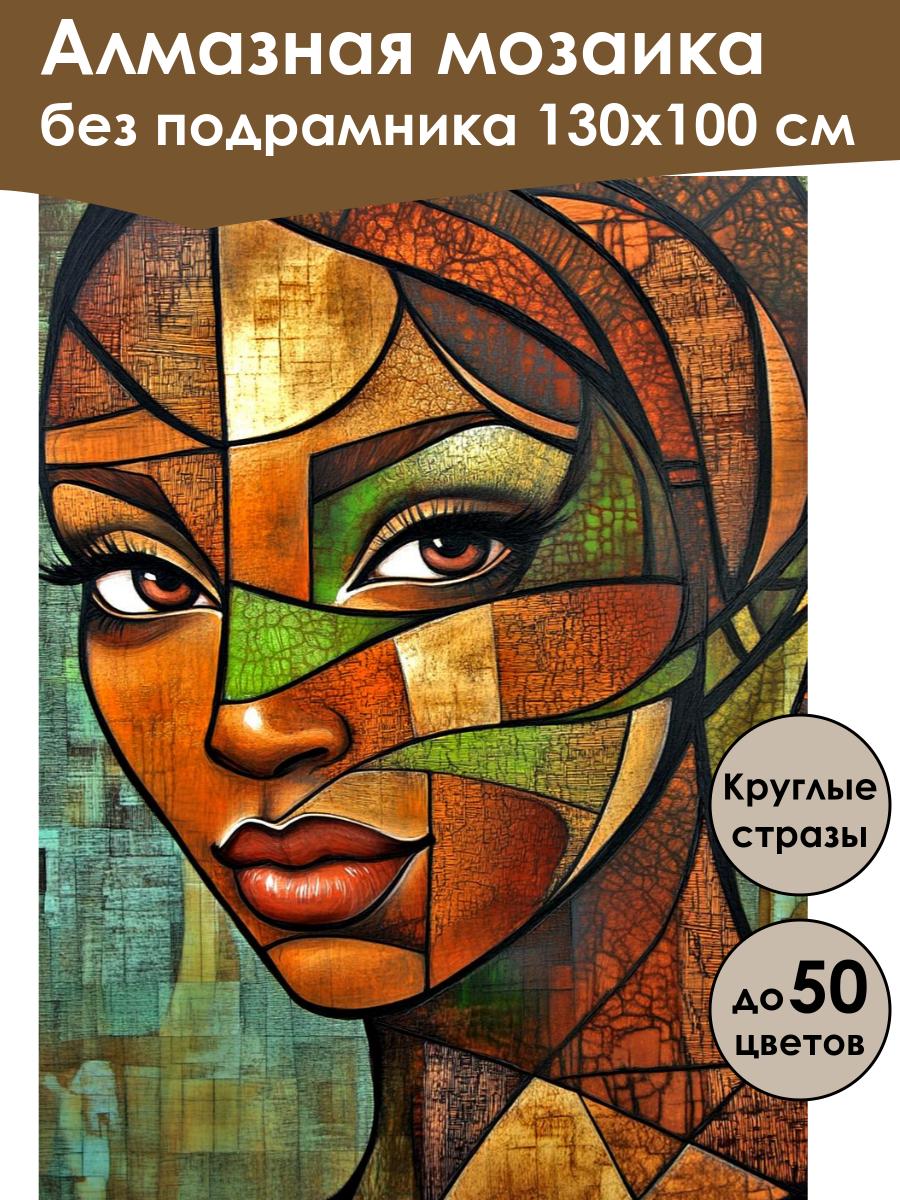 Алмазная мозаика
без подрамника 130х100 см

Круглые стразы

до 50 цветов