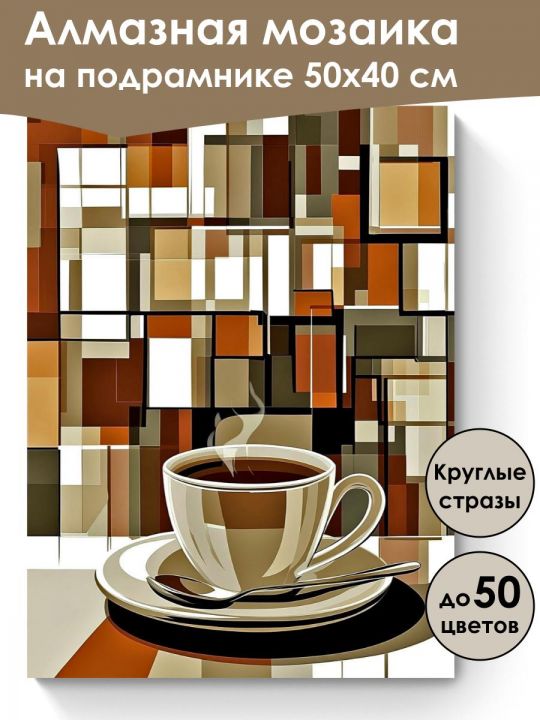 Алмазная мозаика
на подрамнике 50х40 см

Круглые стразы

до 50 цветов