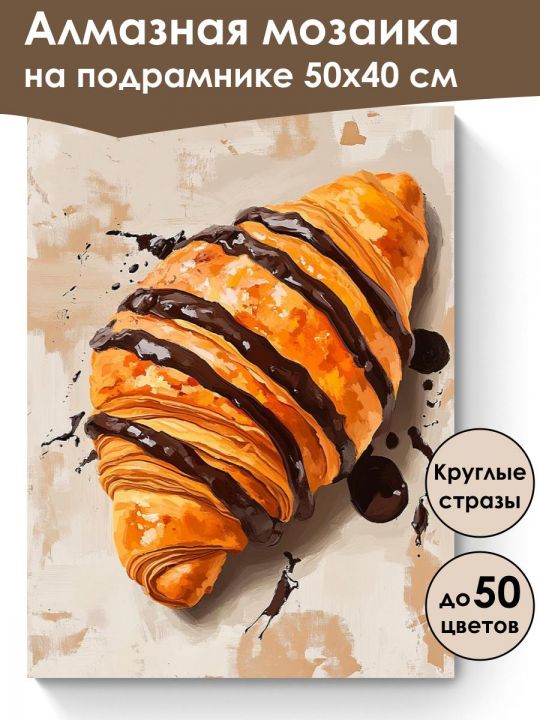 Алмазная мозаика на подрамнике 50х40 см

Круглые стразы

до 50 цветов