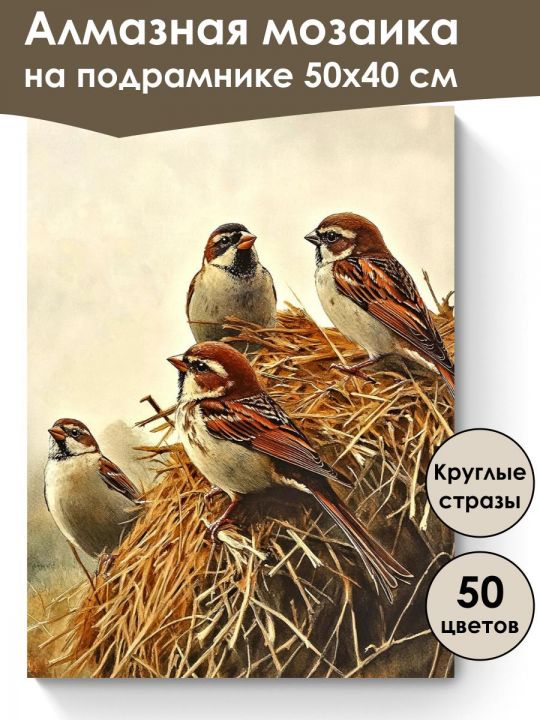 Алмазная мозаика
на подрамнике 50х40 см

Круглые стразы

50 цветов