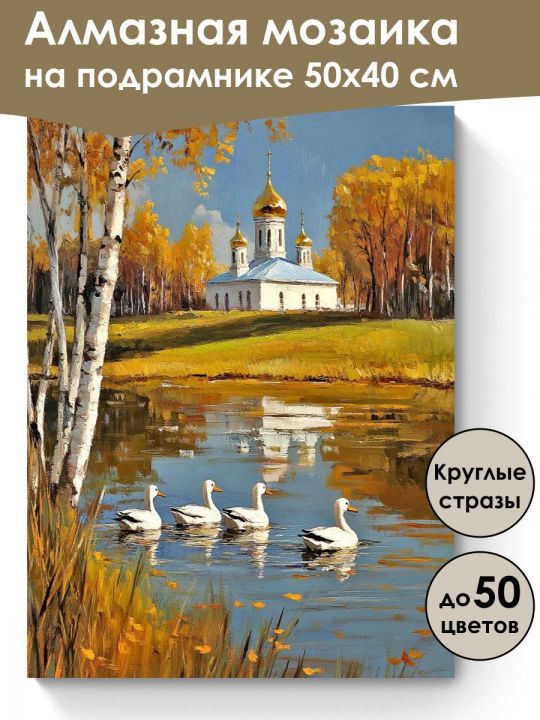 Алмазная мозаика
на подрамнике 50х40 см

Круглые стразы

до 50 цветов