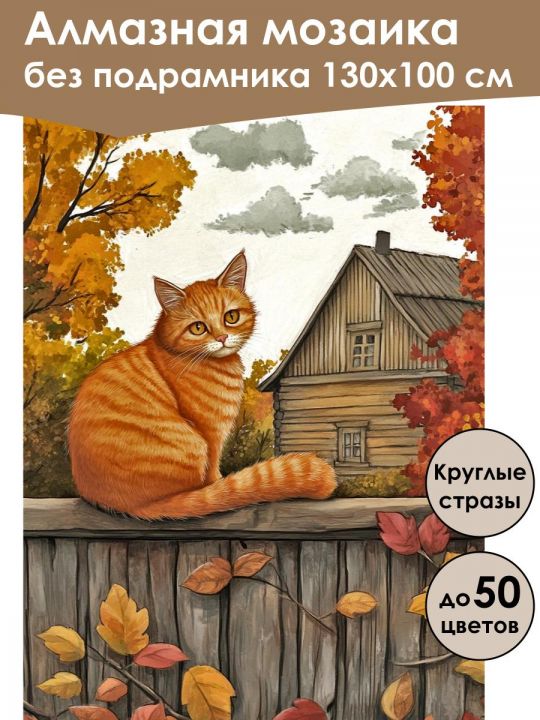 Алмазная мозаика
без подрамника 130х100 см

Круглые стразы

до 50 цветов