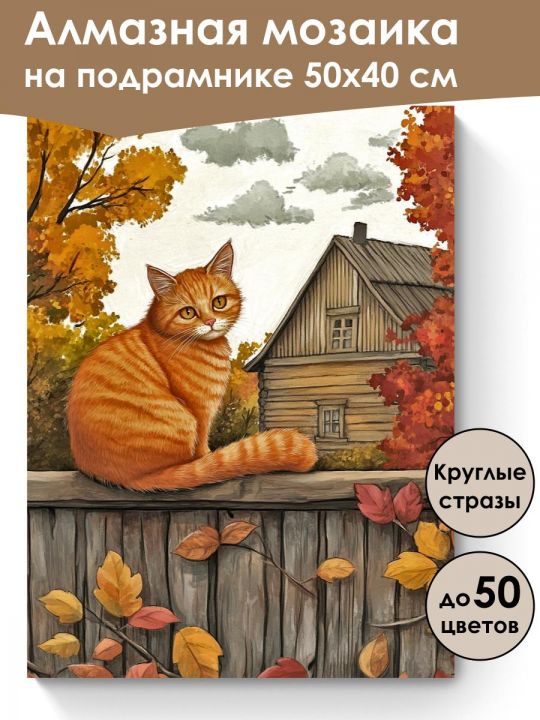 Алмазная мозаика
на подрамнике 50х40 см

Круглые стразы

до 50 цветов