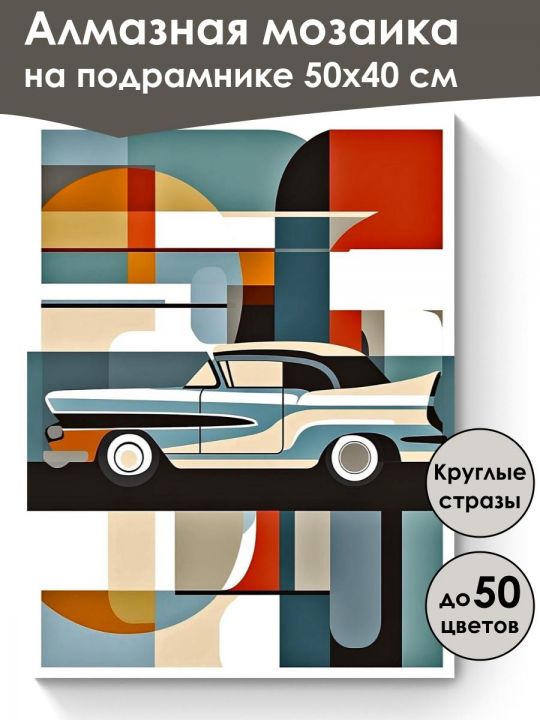 Алмазная мозаика на подрамнике 50х40 см

Круглые стразы

до 50 цветов