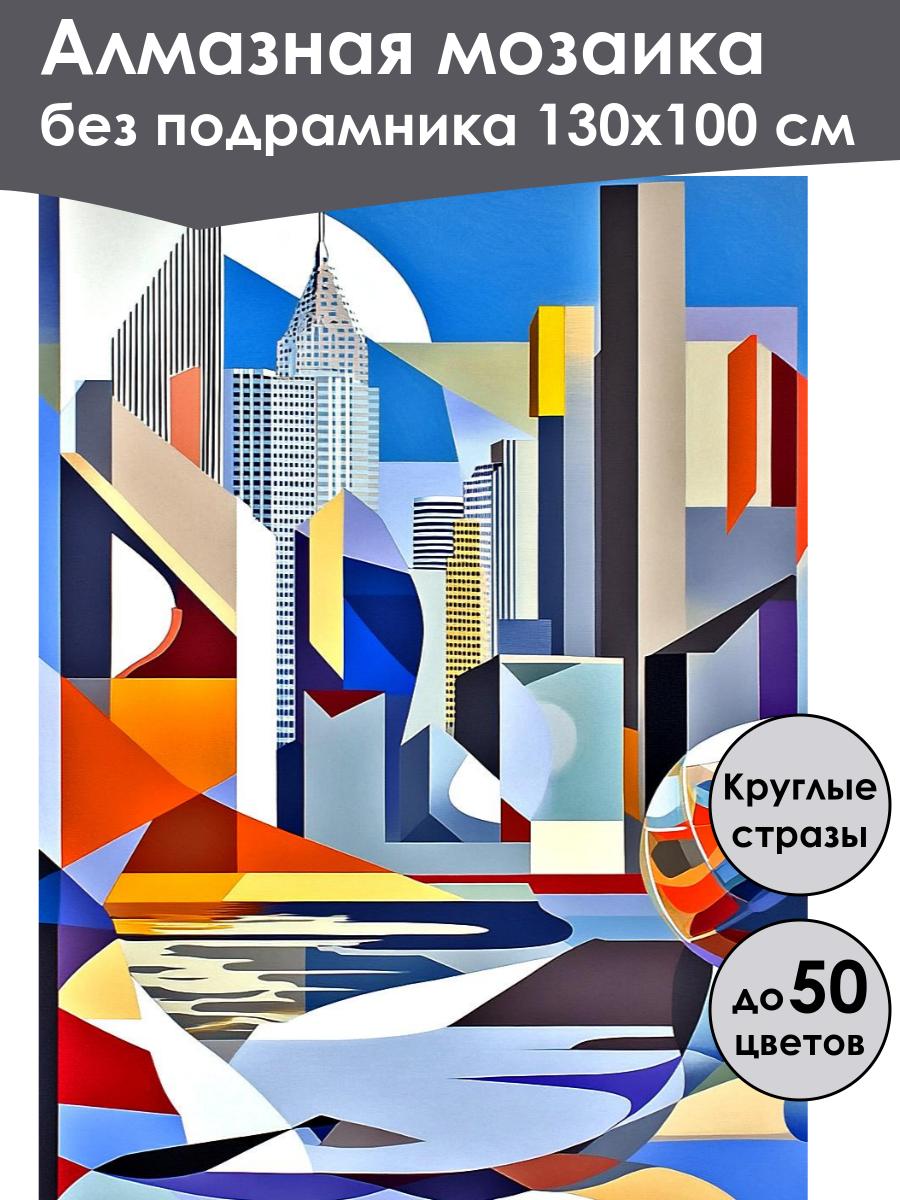 Алмазная мозаика
без подрамника 130х100 см

Круглые стразы

до 50 цветов