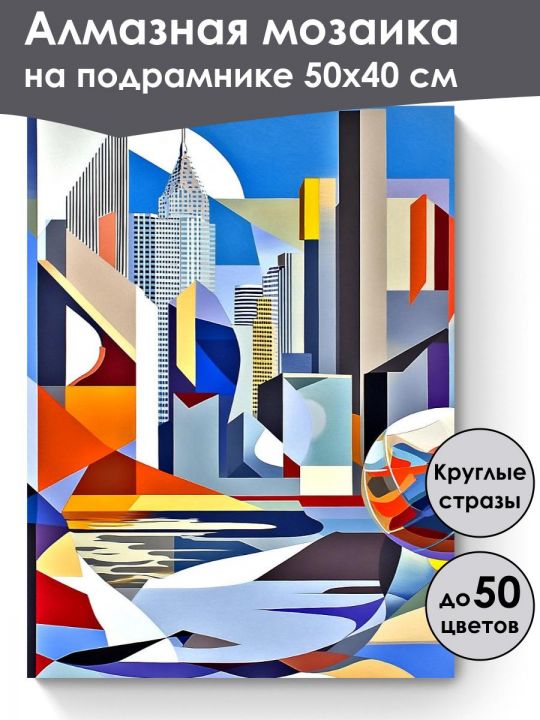 Алмазная мозаика на подрамнике 50х40 см

Круглые стразы

до 50 цветов