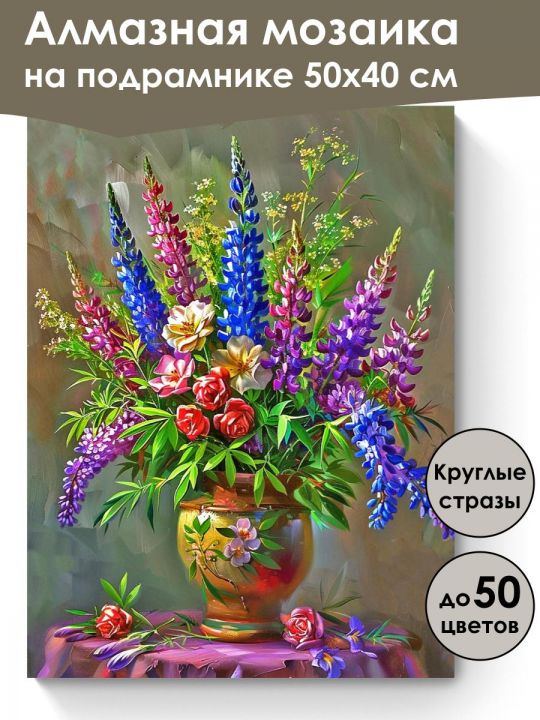 Алмазная мозаика на подрамнике 50х40 см

Круглые стразы

до 50 цветов