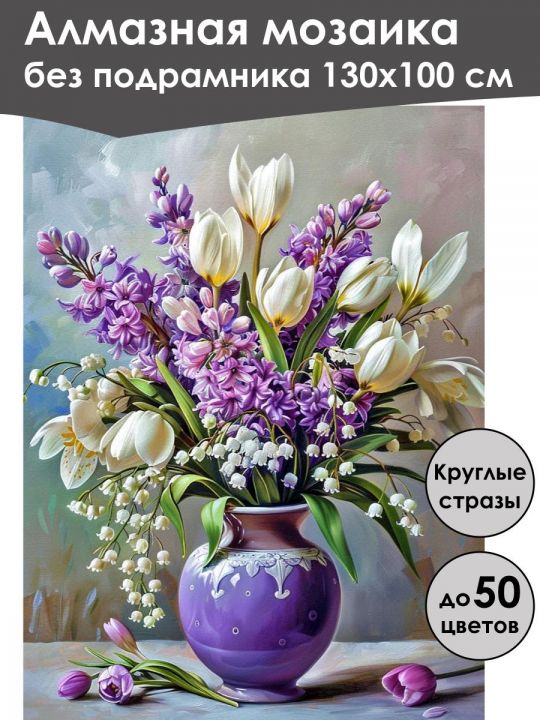 Алмазная мозаика
без подрамника 130х100 см

Круглые стразы

до 50 цветов