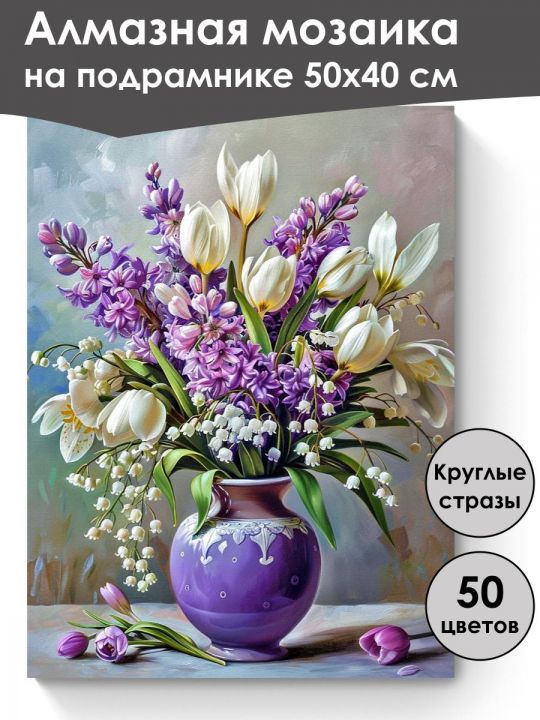 Алмазная мозаика
на подрамнике 50х40 см

Круглые стразы

50 цветов