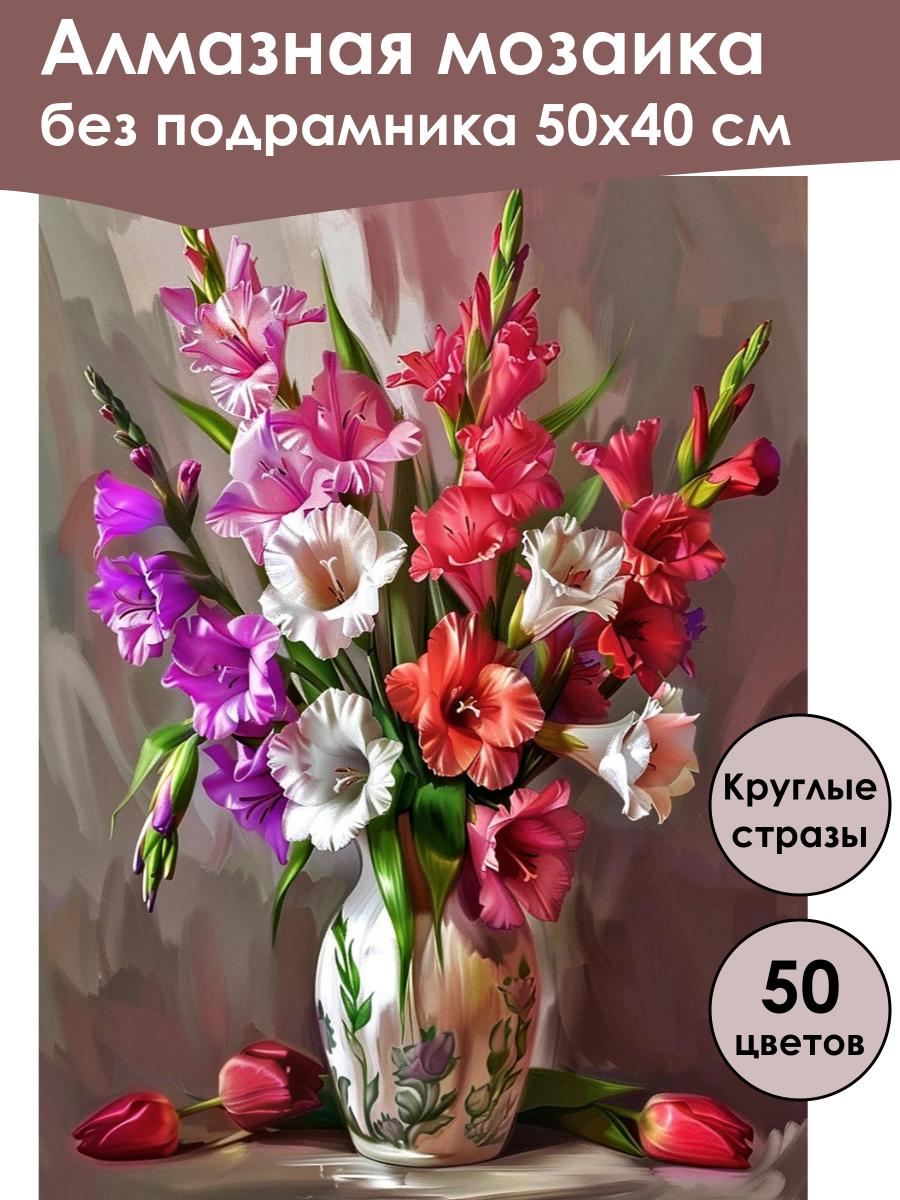 Алмазная мозаика
без подрамника 50х40 см

Круглые стразы

50 цветов