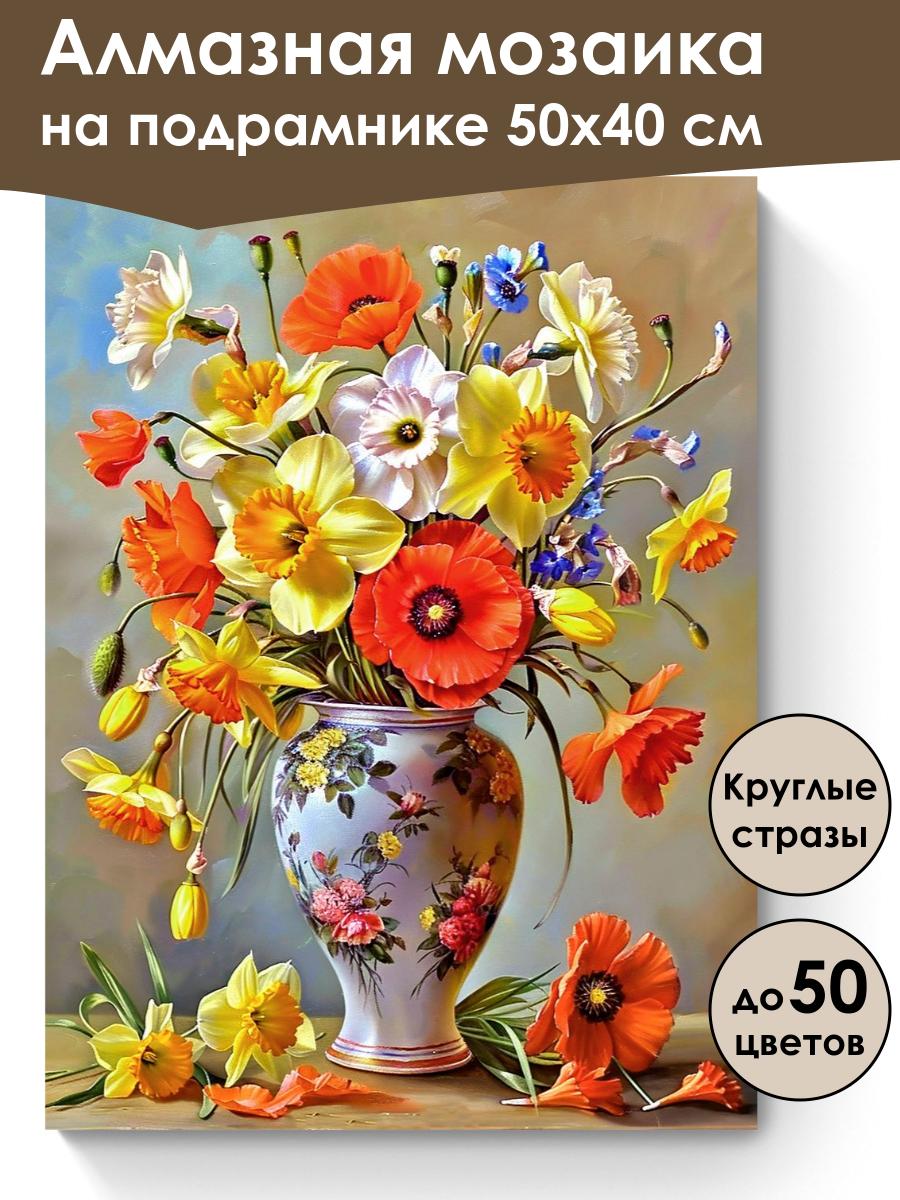 Алмазная мозаика
на подрамнике 50х40 см

Круглые стразы

до 50 цветов