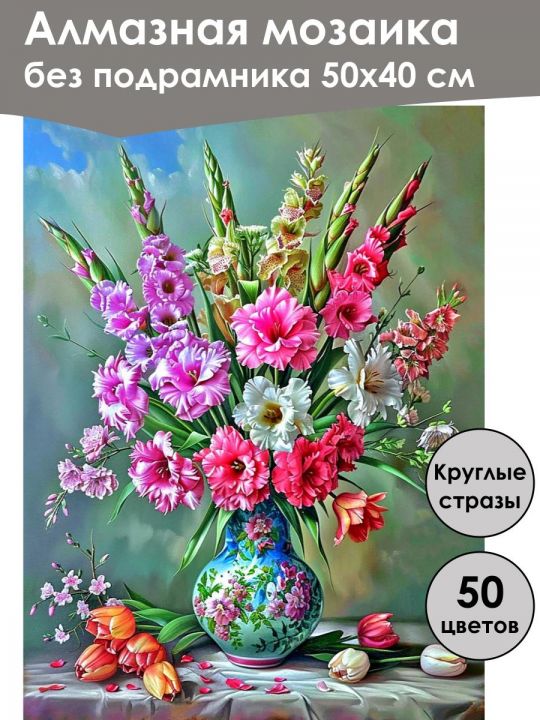 Алмазная мозаика
без подрамника 50х40 см

Круглые стразы

50 цветов