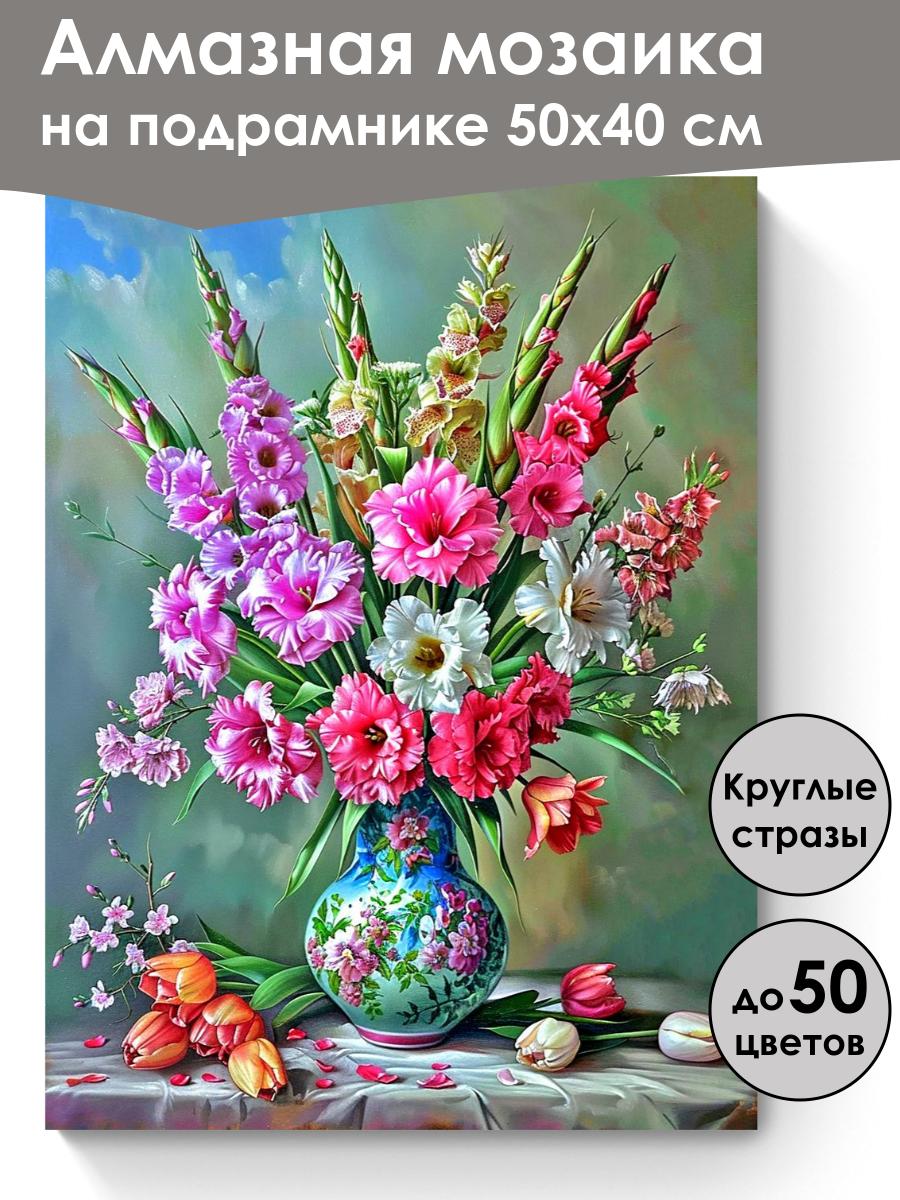 Алмазная мозаика
на подрамнике 50х40 см

Круглые стразы

до 50 цветов