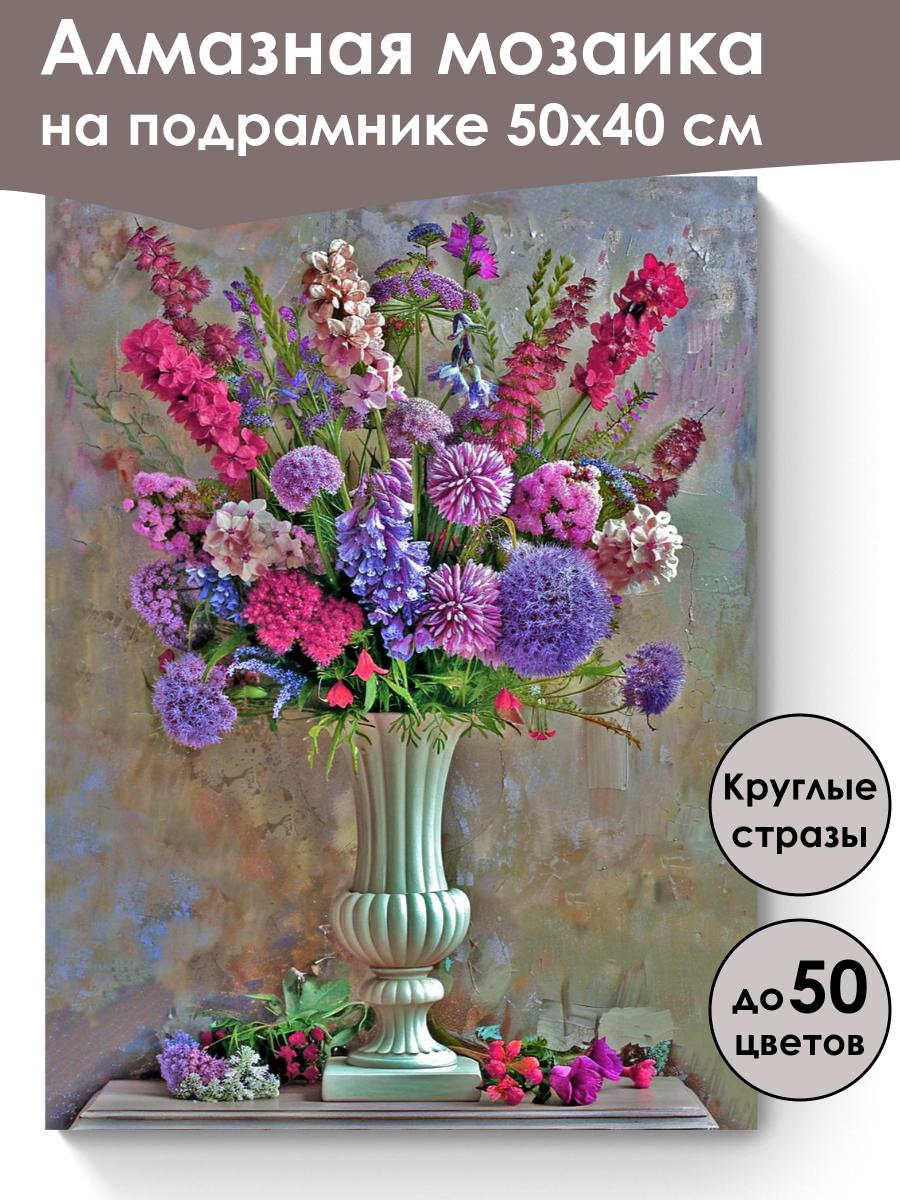 Алмазная мозаика на подрамнике 50х40 см

Круглые стразы

до 50 цветов