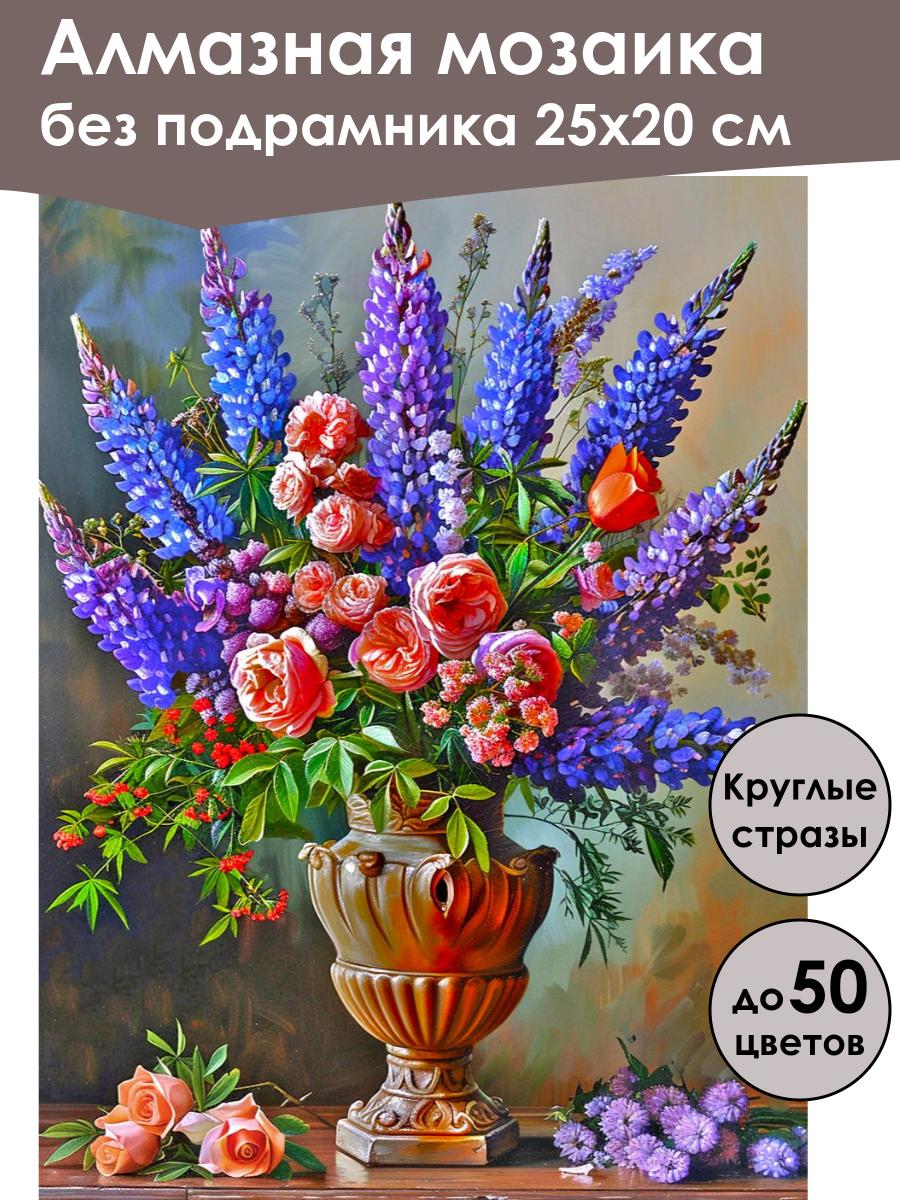 Алмазная мозаика
без подрамника 25х20 см

Круглые стразы

до 50 цветов