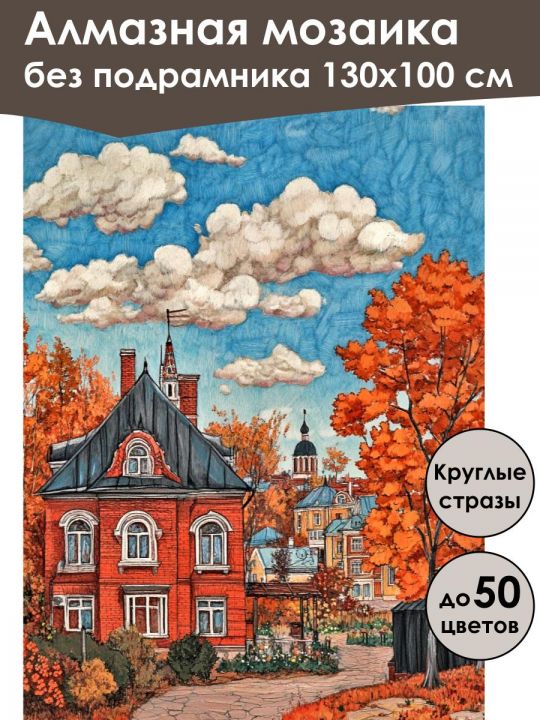 Алмазная мозаика
без подрамника 130х100 см

Круглые стразы

до 50 цветов