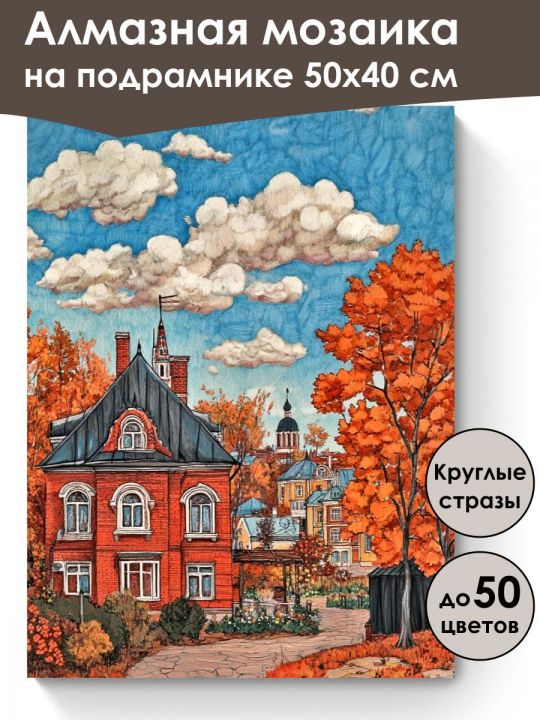 Алмазная мозаика
на подрамнике 50х40 см

Круглые
стразы

до 50
цветов