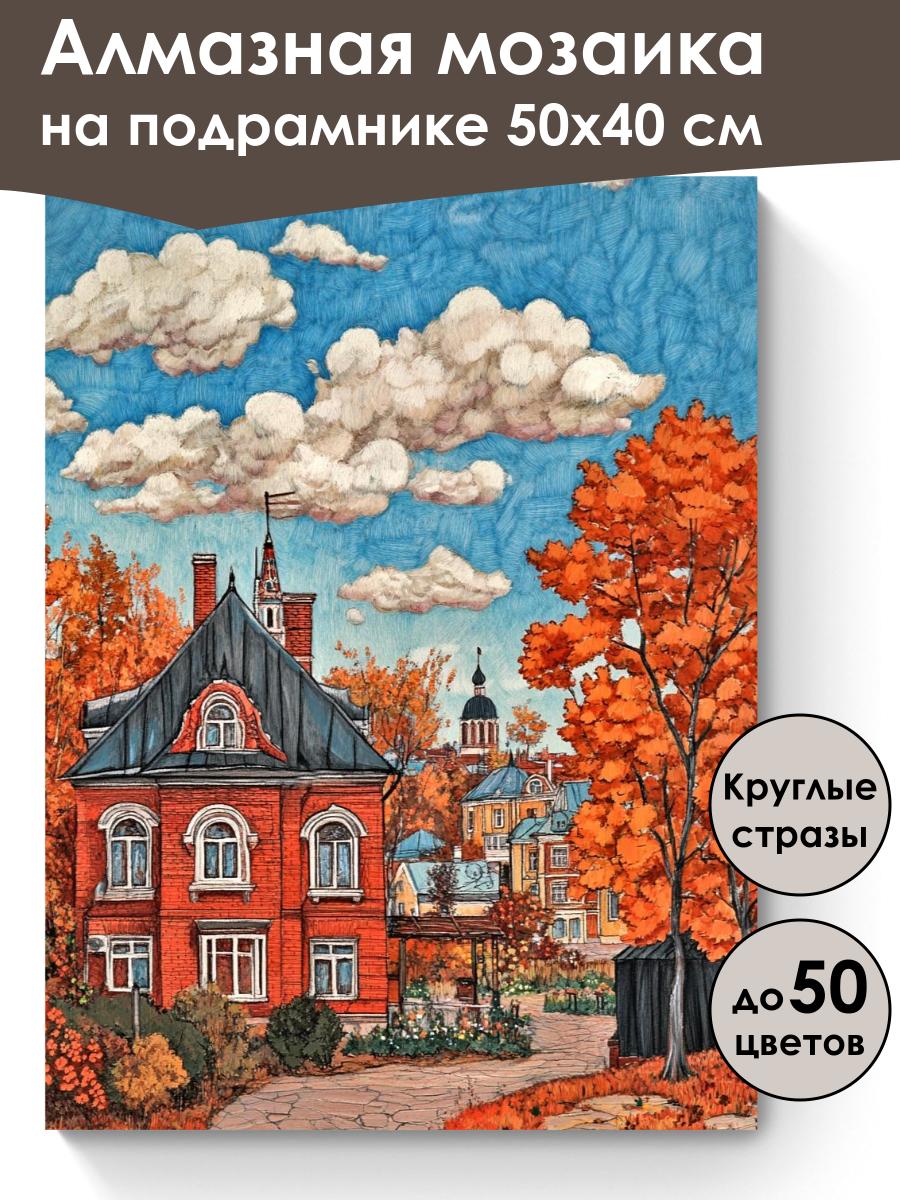 Алмазная мозаика на подрамнике 50х40 см

Круглые стразы

до 50 цветов