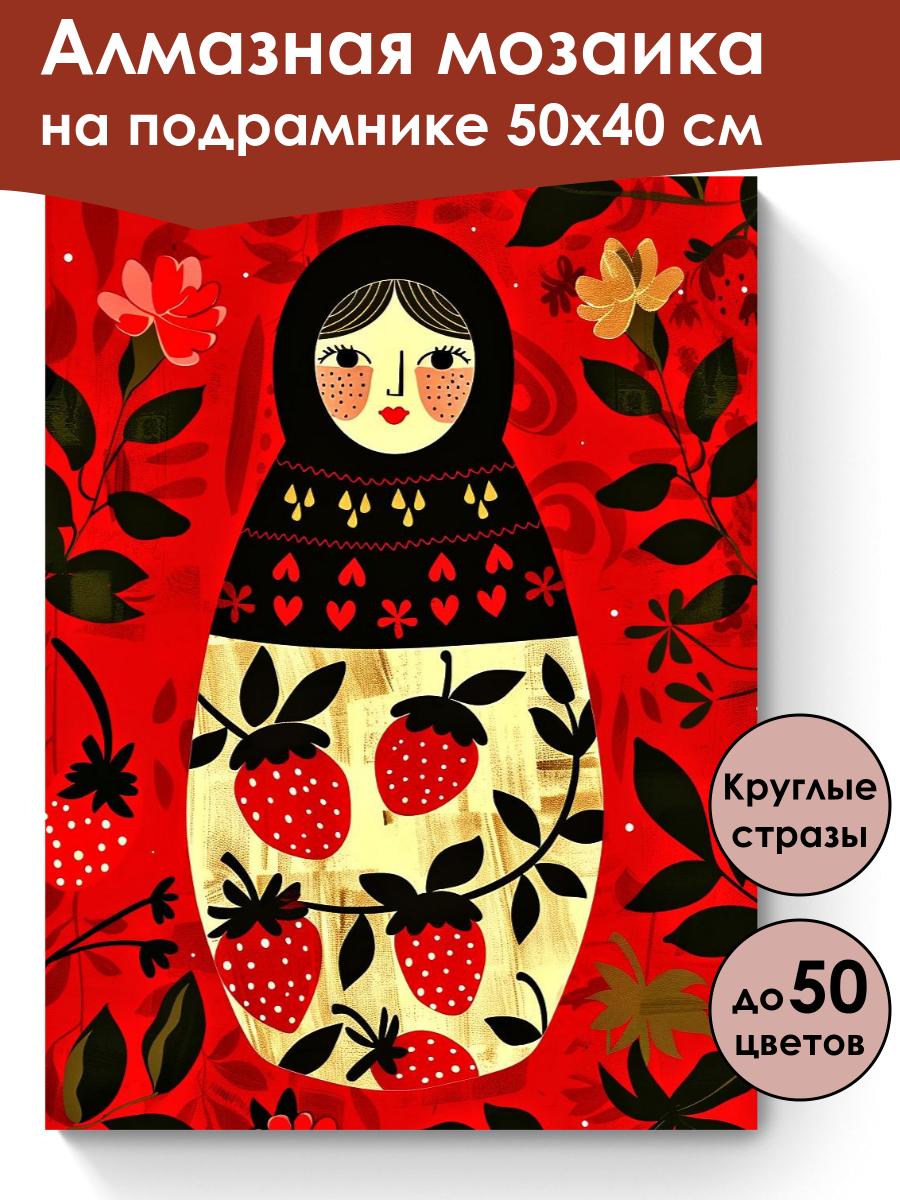 Алмазная мозаика на подрамнике 50х40 см

Круглые стразы

до 50 цветов