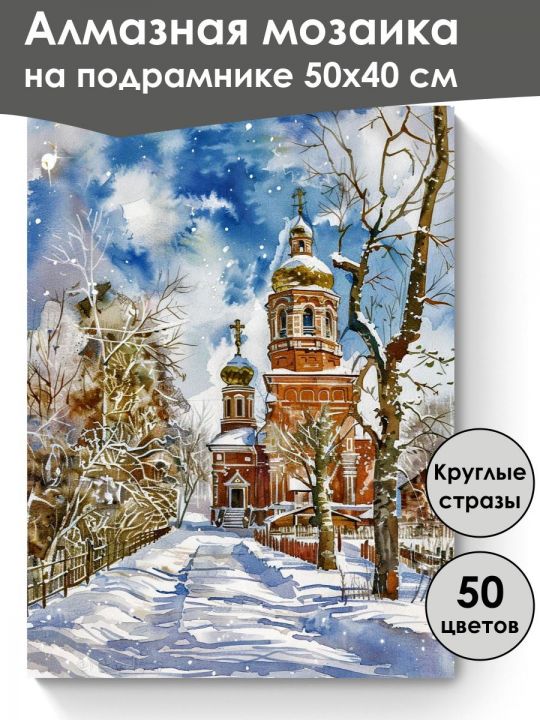 Алмазная мозаика на подрамнике 50х40 см

Круглые стразы

50 цветов