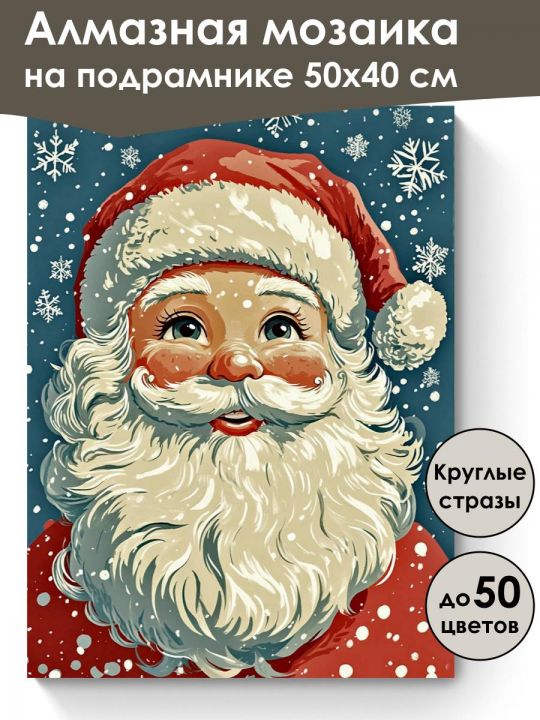 Алмазная мозаика
на подрамнике 50х40 см

Круглые стразы

до 50 цветов