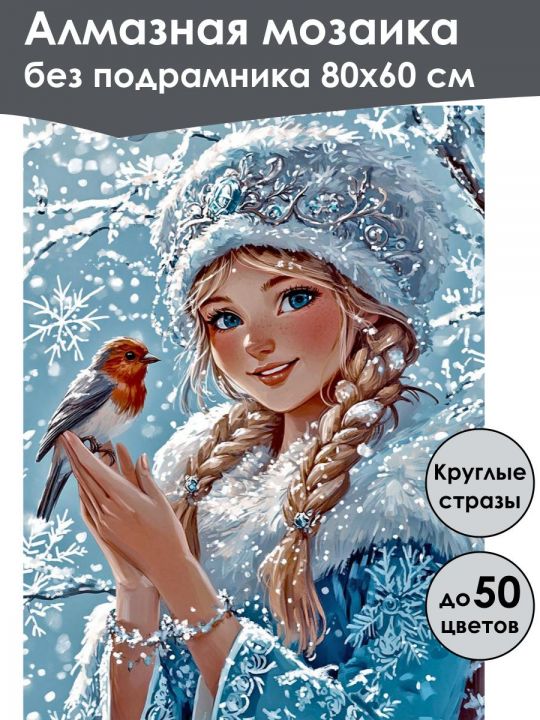 Алмазная мозаика
без подрамника 80х60 см

Круглые стразы

до 50 цветов