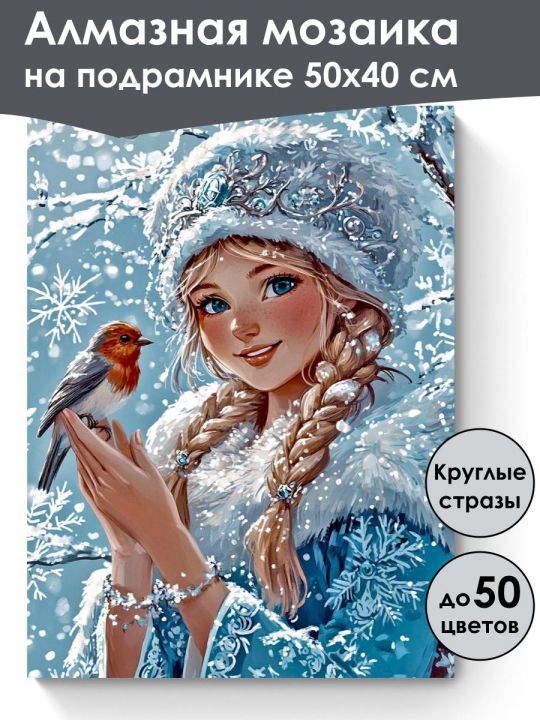 Алмазная мозаика
на подрамнике 50х40 см

Круглые стразы

до 50 цветов