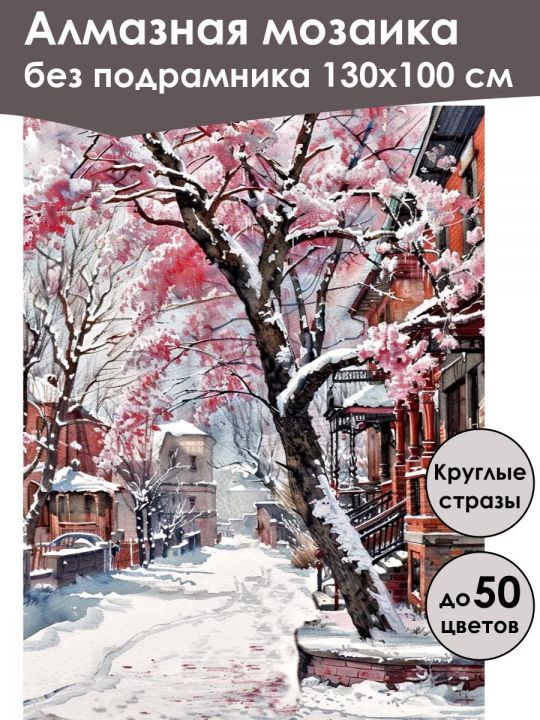 Алмазная мозаика
без подрамника 130х100 см

Круглые стразы

до 50 цветов