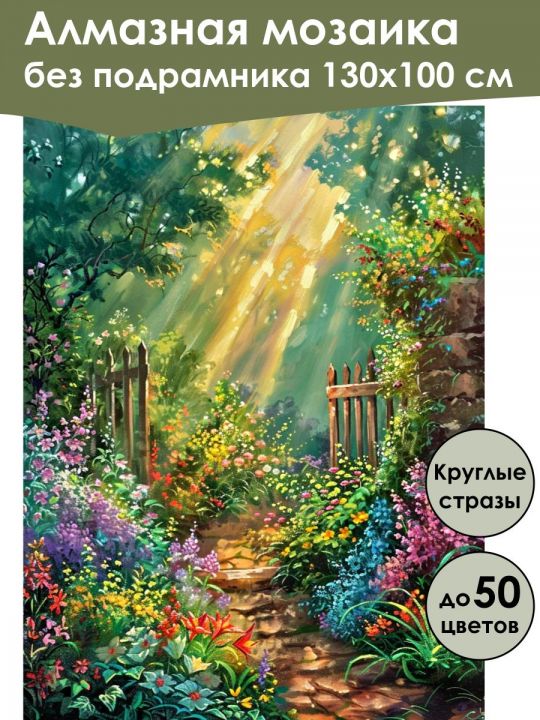 Алмазная мозаика
без подрамника 130х100 см

Круглые стразы

до 50 цветов