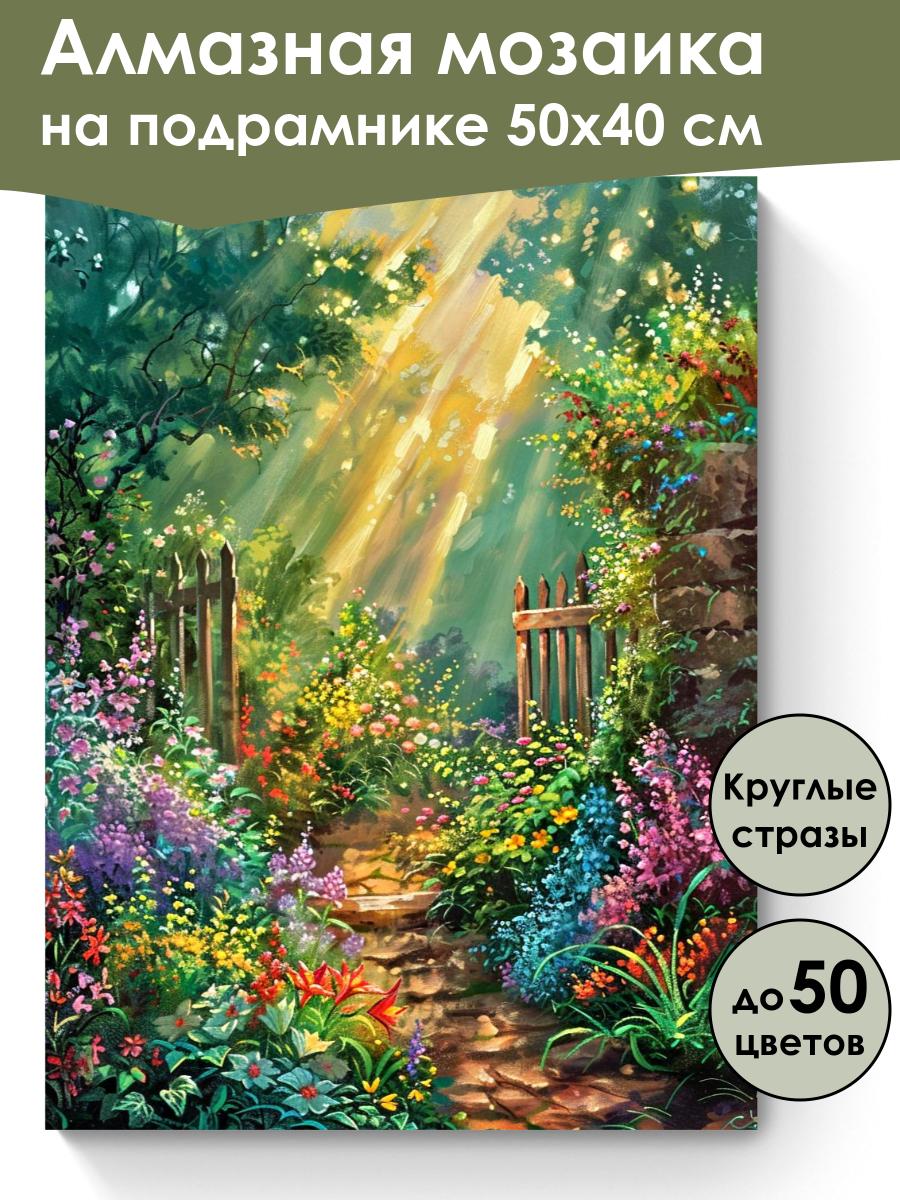 Алмазная мозаика на подрамнике 50х40 см

Круглые стразы

до 50 цветов