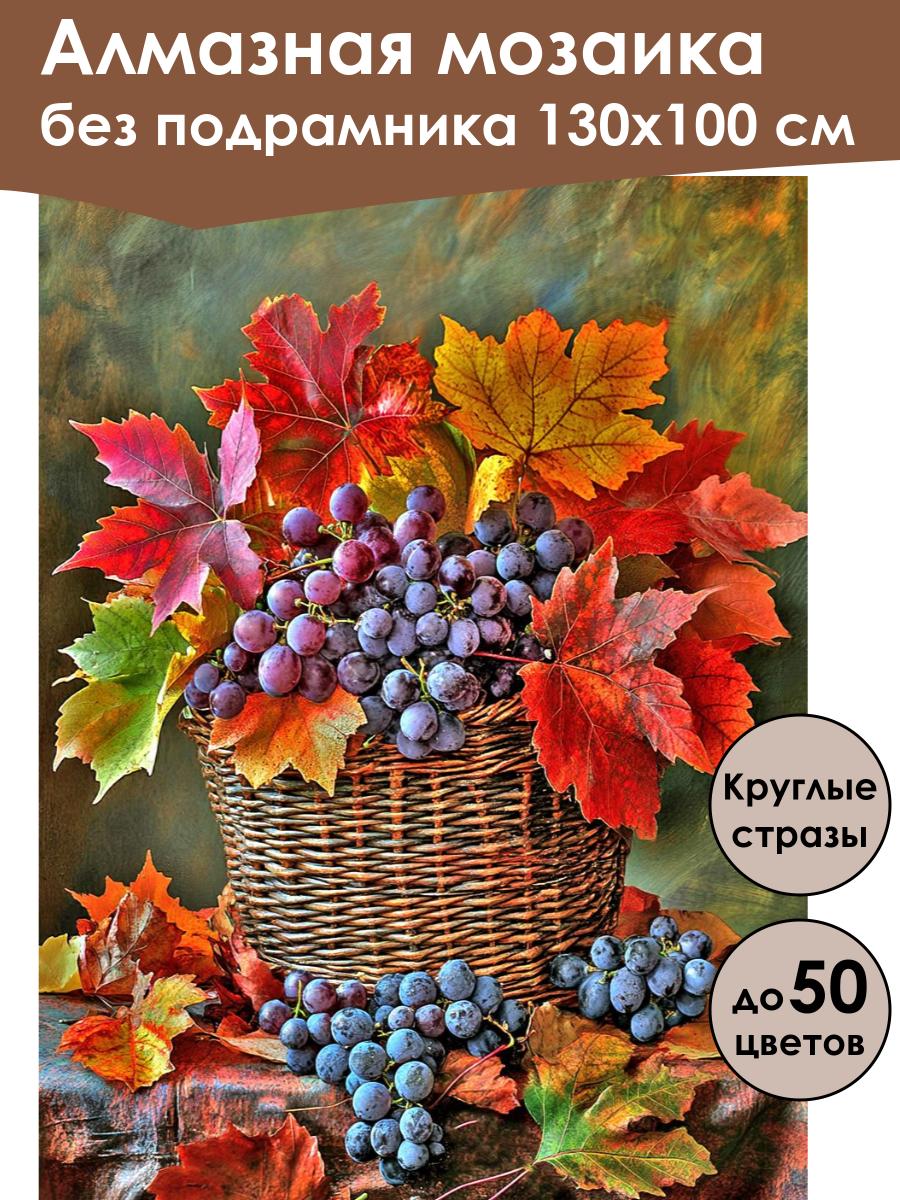 Алмазная мозаика
без подрамника 130х100 см

Круглые стразы

до 50 цветов