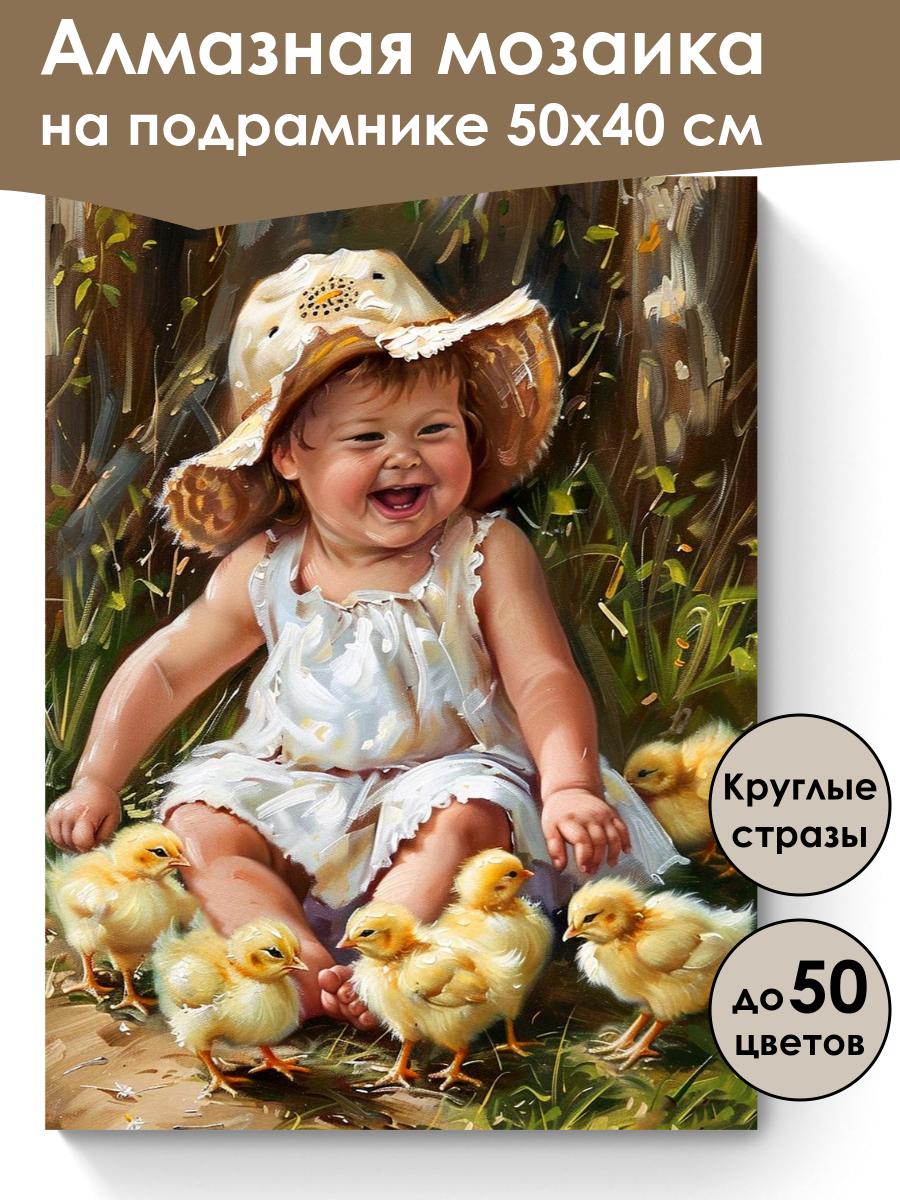 Алмазная мозаика на подрамнике 50х40 см

Круглые стразы

до 50 цветов