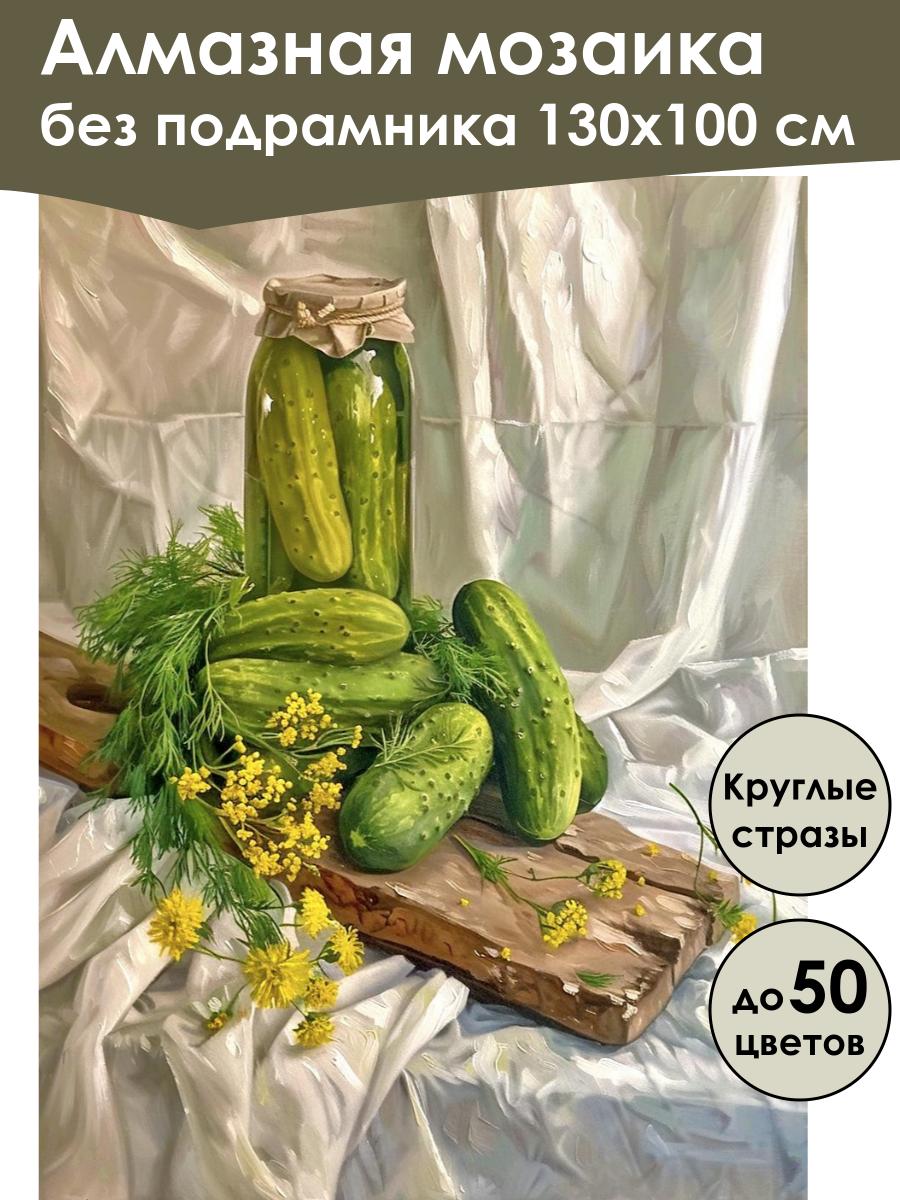 Алмазная мозаика
без подрамника 130х100 см

Круглые стразы

до 50 цветов