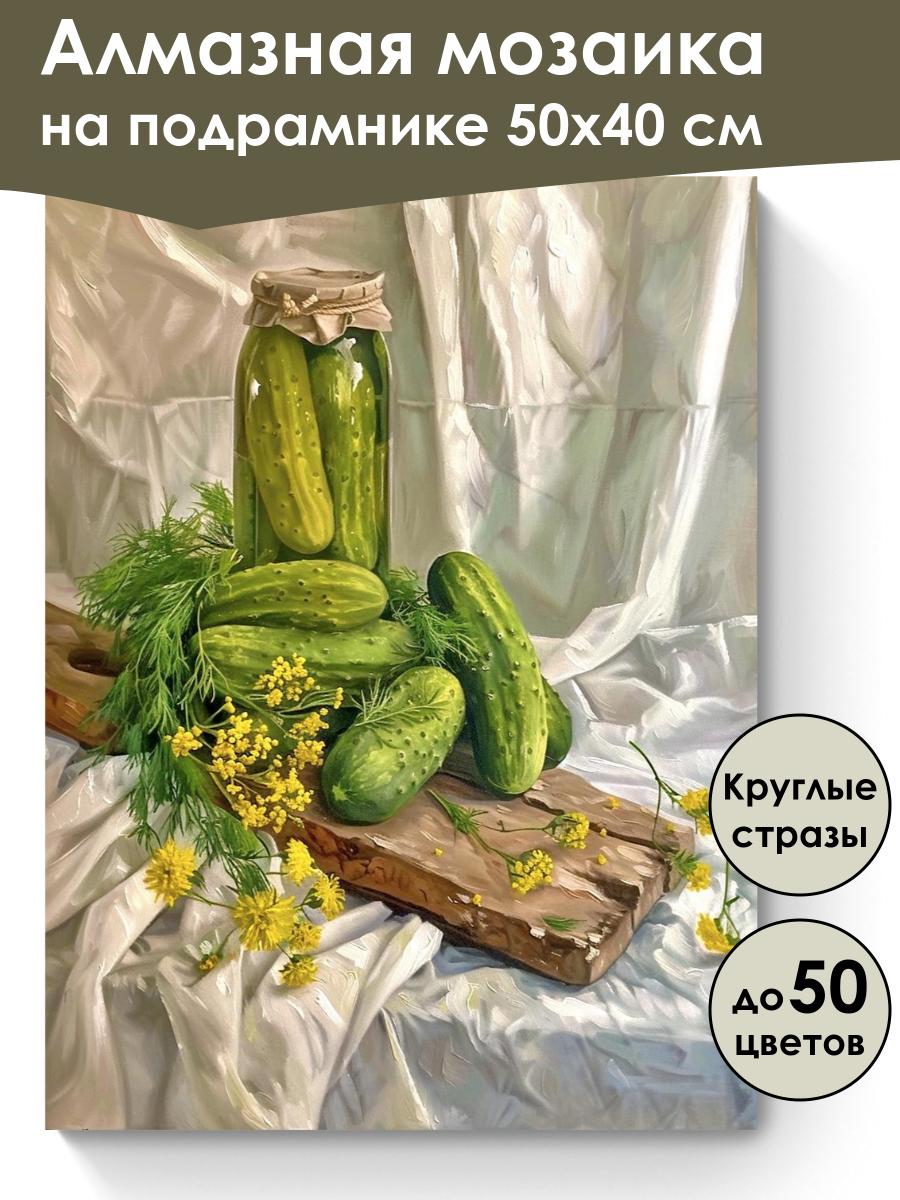 Алмазная мозаика на подрамнике 50х40 см

Круглые стразы

до 50 цветов