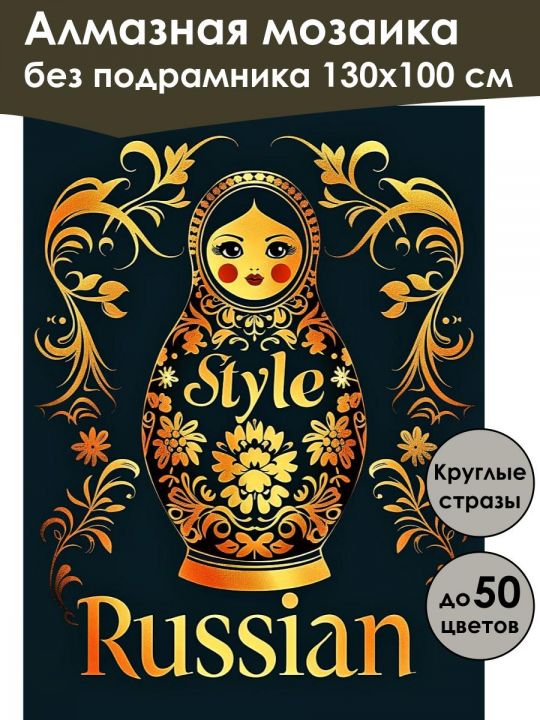 Алмазная мозаика
без подрамника 130х100 см

Style

Круглые стразы

до 50 цветов

Russian