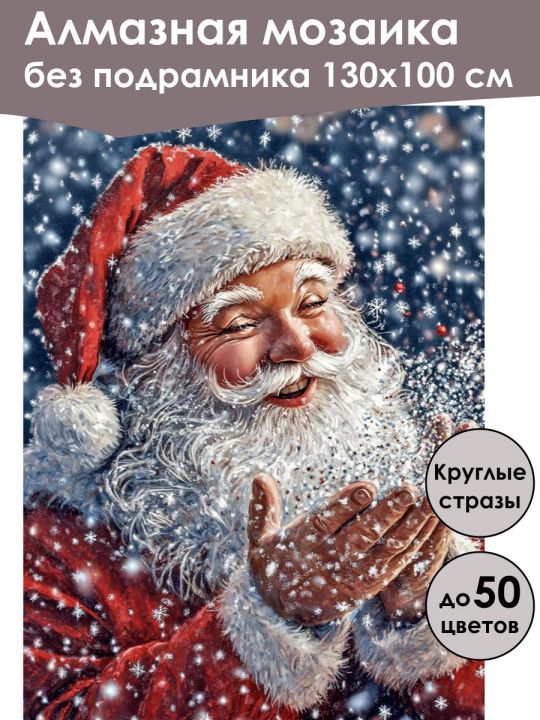 Алмазная мозаика
без подрамника 130х100 см

Круглые стразы

до 50 цветов