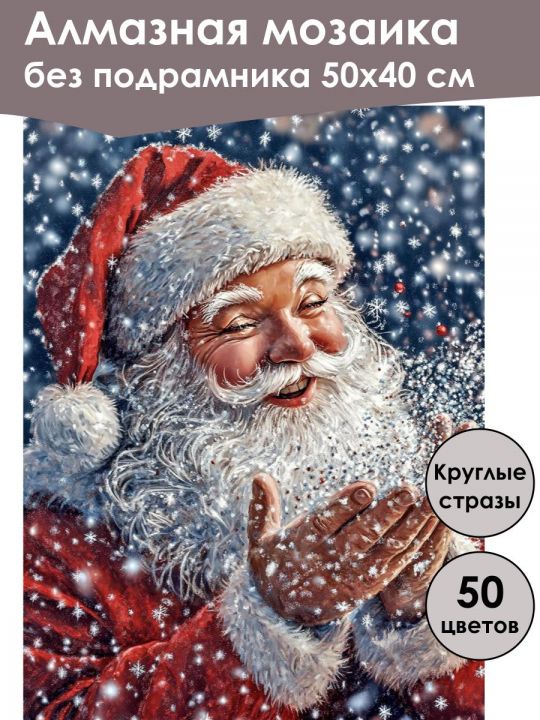 Алмазная мозаика
без подрамника 50х40 см

Круглые стразы

50 цветов