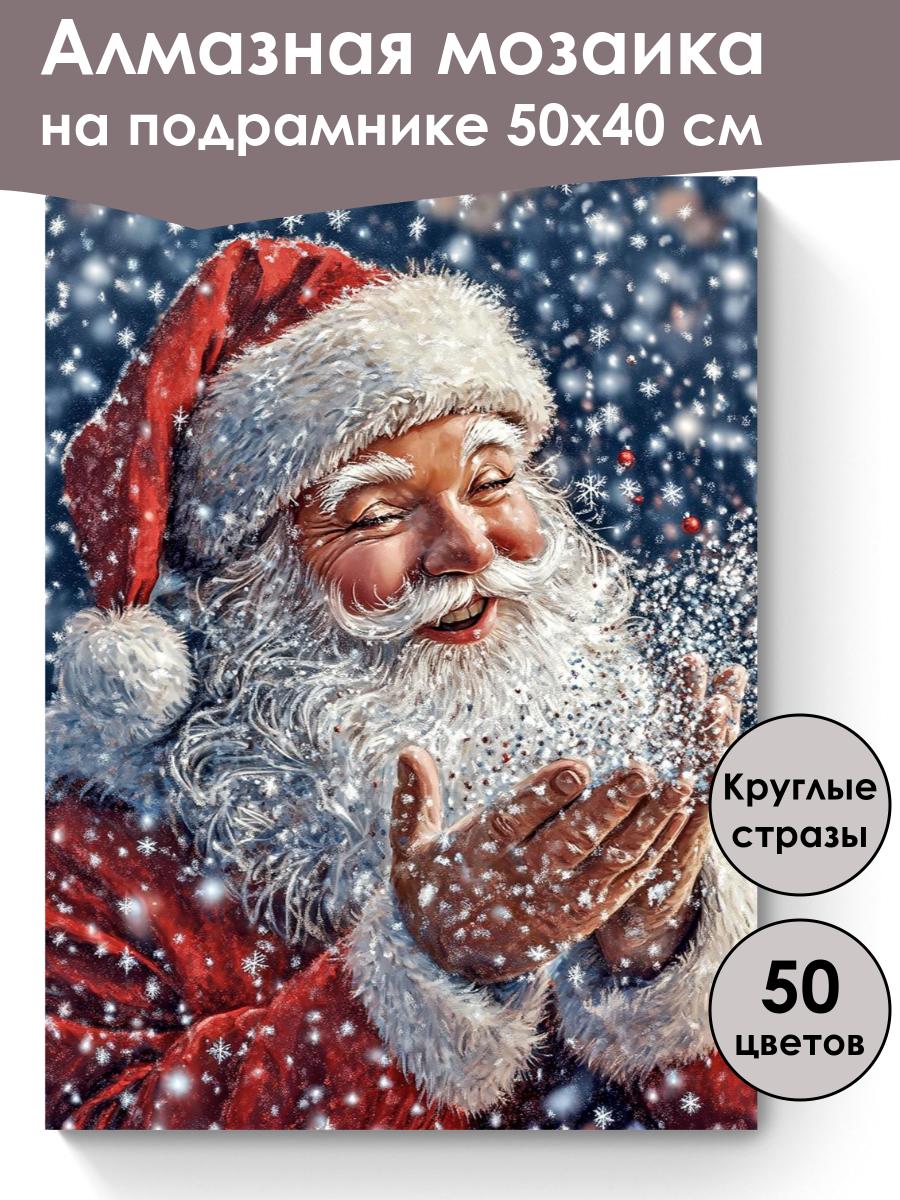 Алмазная мозаика на подрамнике 50х40 см

Круглые стразы

50 цветов