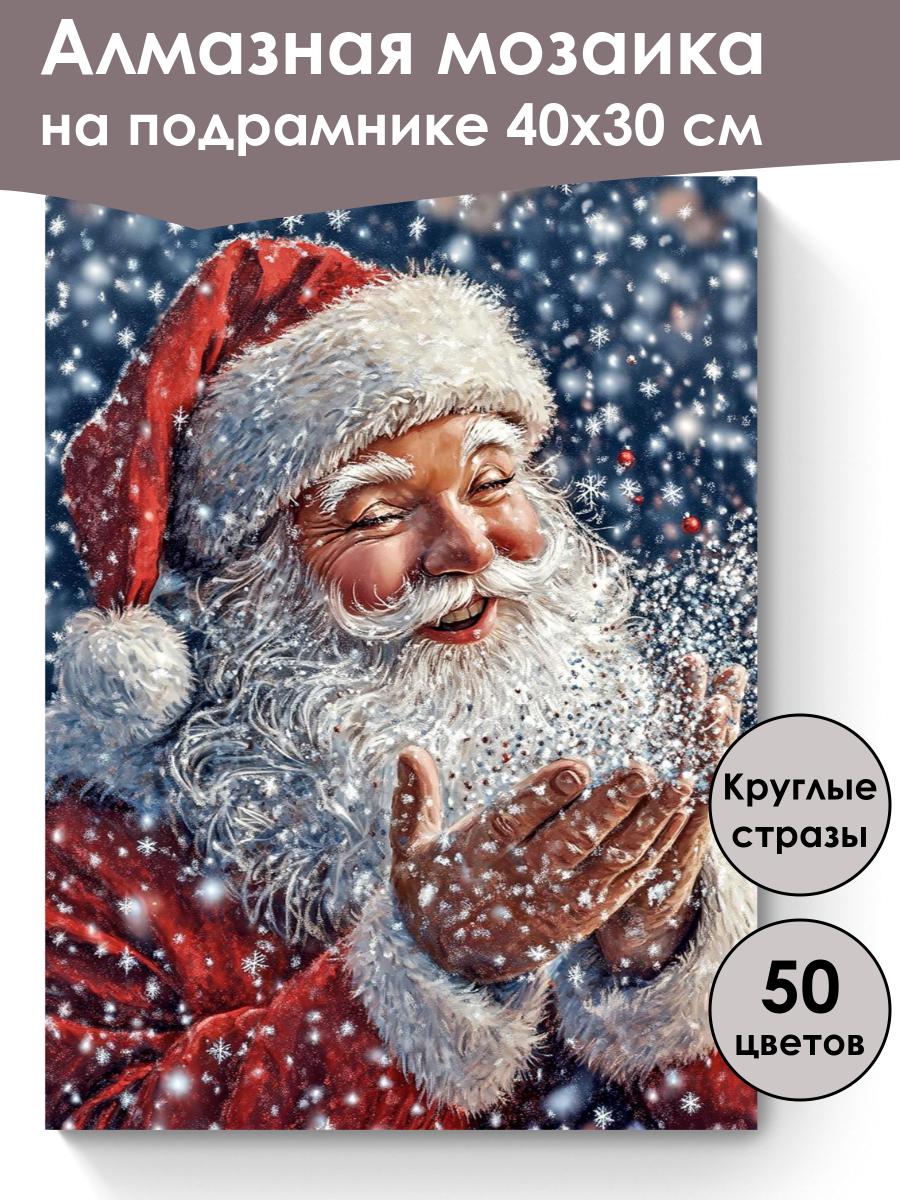 Алмазная мозаика на подрамнике 40х30 см

Круглые стразы

50 цветов