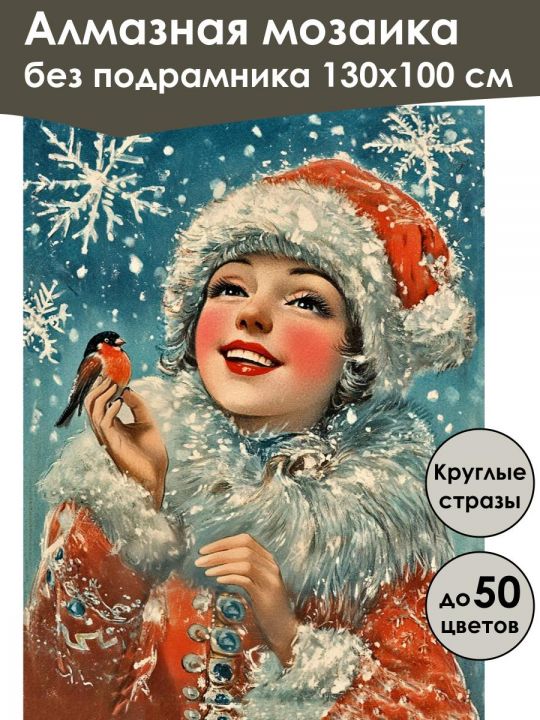 Алмазная мозаика
без подрамника 130х100 см

Круглые стразы

до 50 цветов