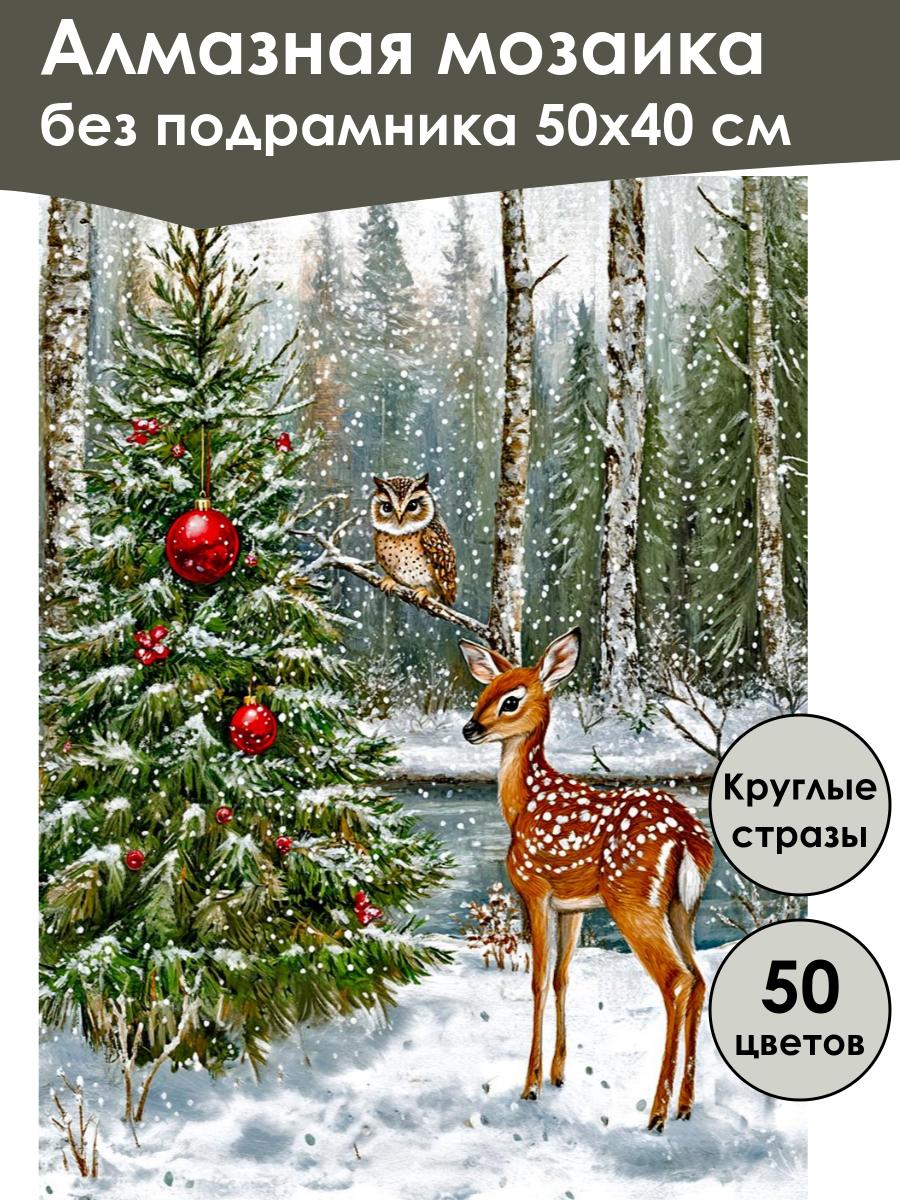 Алмазная мозаика
без подрамника 50х40 см

Круглые стразы

50 цветов